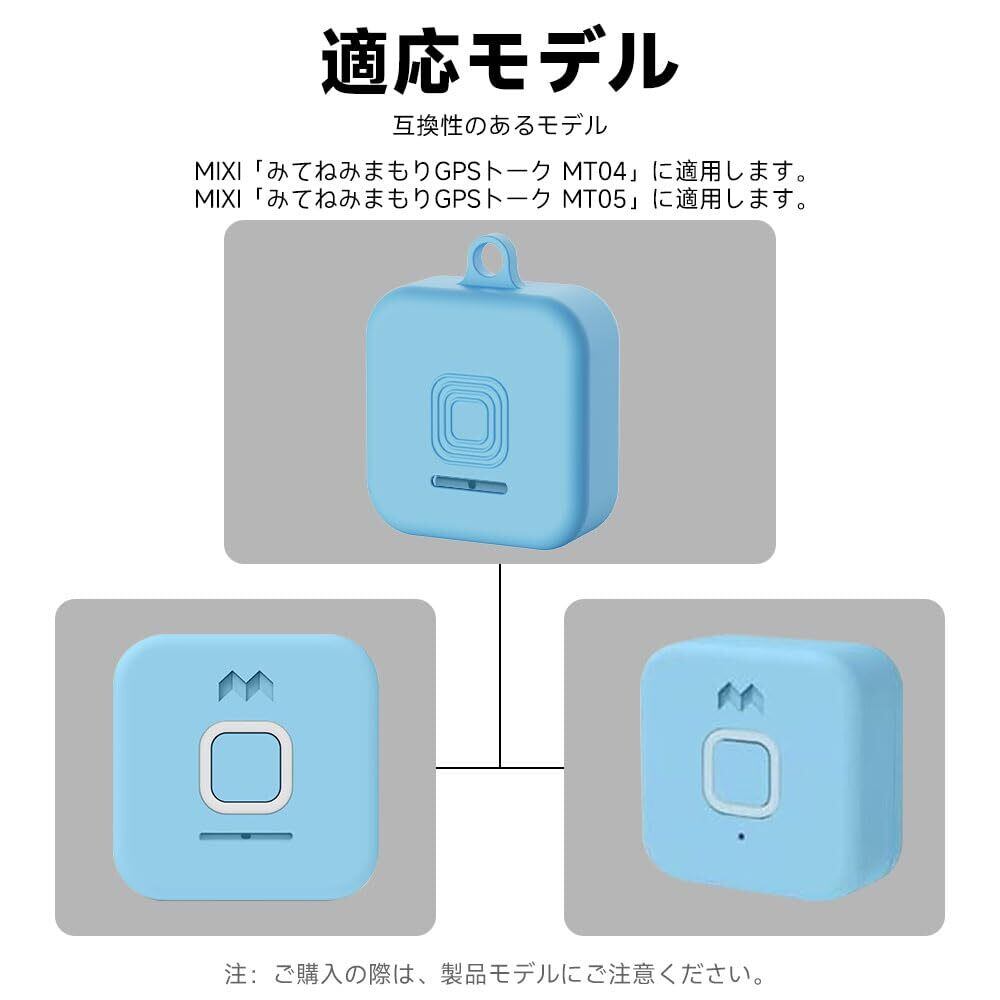 適応モデル

互換性のあるモデル

MIXI「みてねみまもりGPSトーク MT04」に適用します。
MIXI「みてねみまもりGPSトーク MT05」に適用します。

注：ご購入の際は、製品モデルにご注意ください。