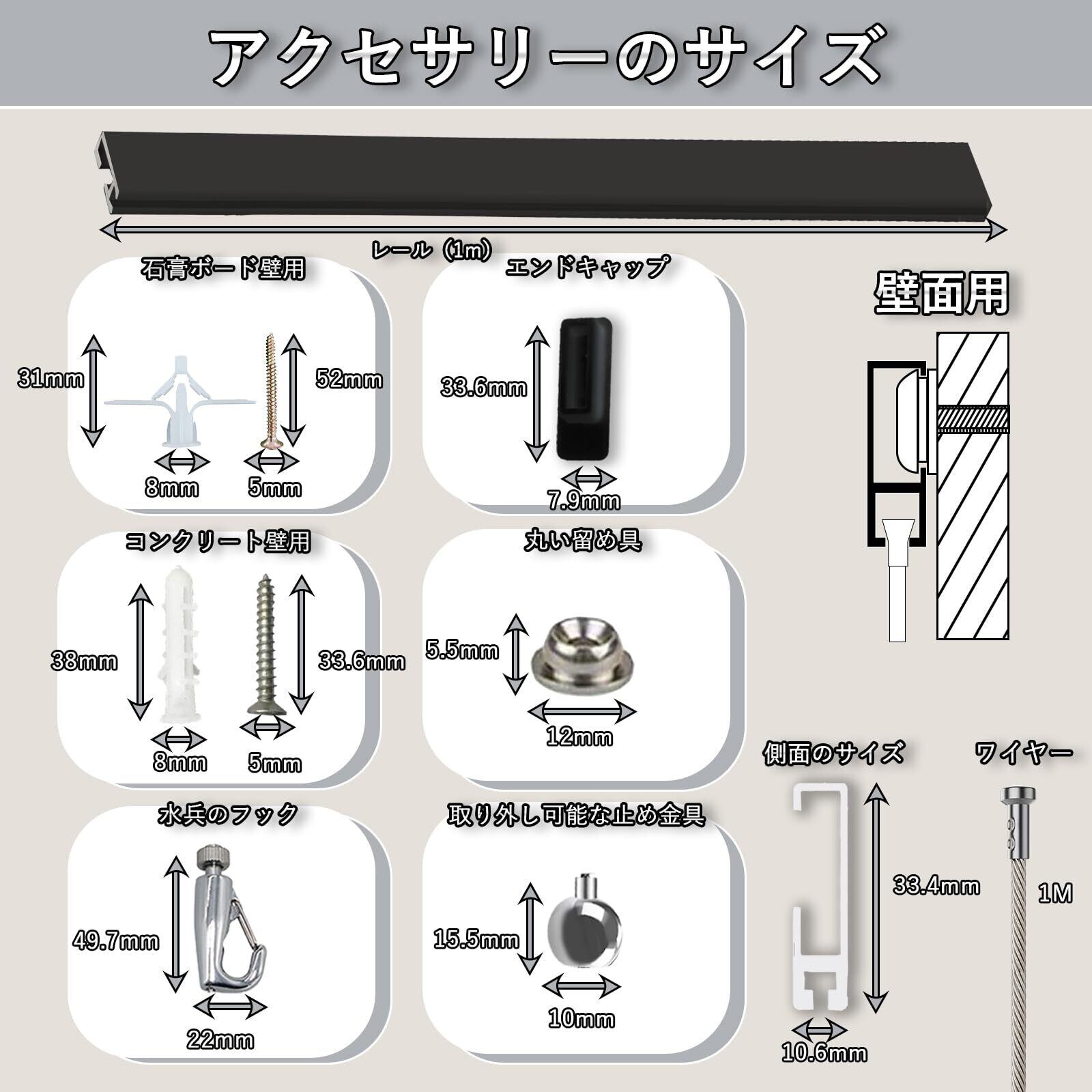 アクセサリーのサイズ

レール（1m）

石膏ボード壁用

31mm

52mm

8mm

5mm

エンドキャップ

33.6mm

7.9mm

壁面用

コンクリート壁用

38mm

33.6mm

8mm

5mm

丸い留め具

5.5mm

12mm

水兵のフック

49.7mm

22mm

取り外し可能な止め金具

15.5mm

10mm

側面のサイズ

33.4mm

10.6mm

ワイヤー

1M