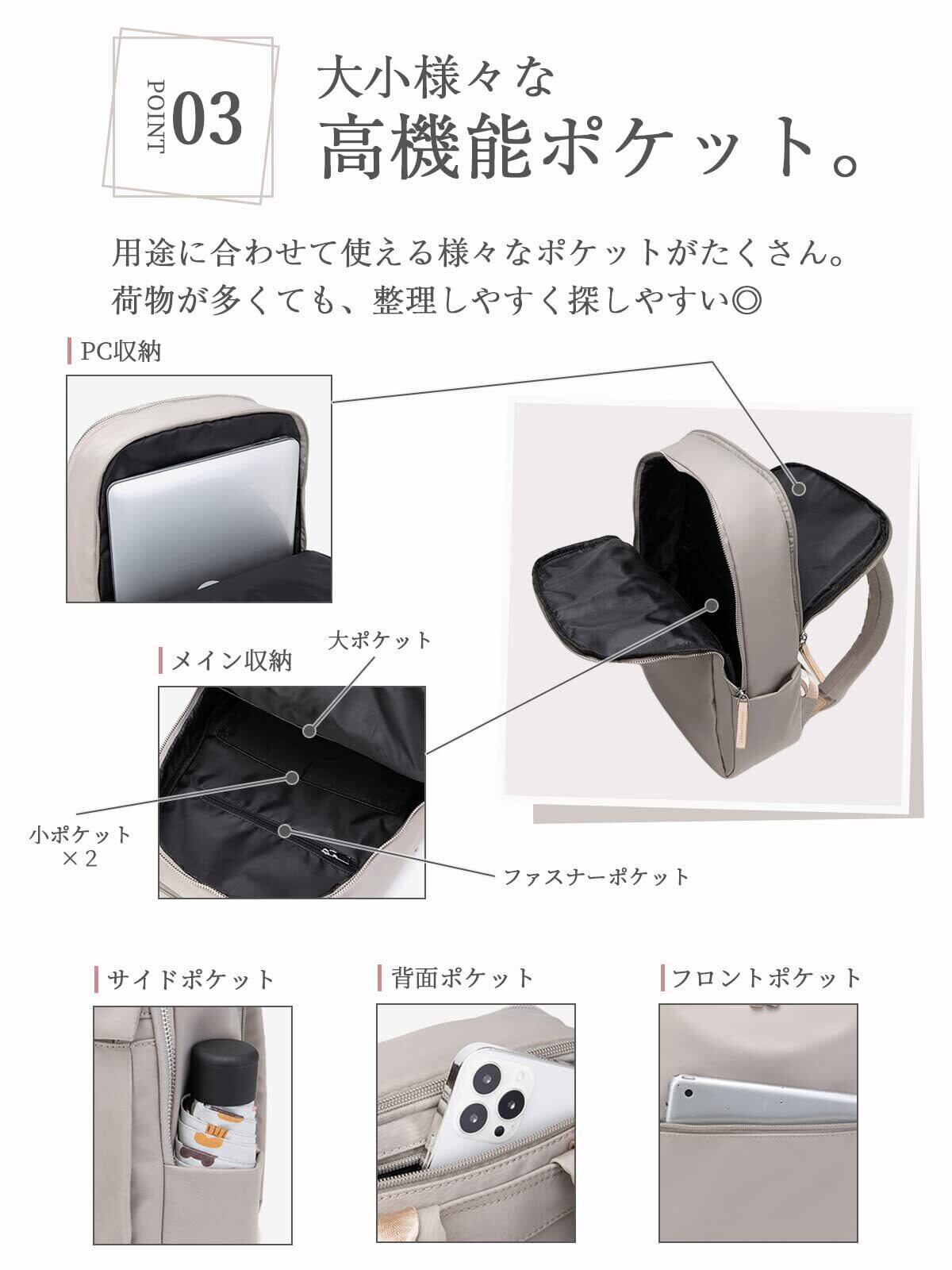 POINT 03

大小様々な
高機能ポケット。

用途に合わせて使える様々なポケットがたくさん。
荷物が多くても、整理しやすく探しやすい◎

PC収納

メイン収納

大ポケット

小ポケット
×2

ファスナーポケット

サイドポケット

背面ポケット

フロントポケット