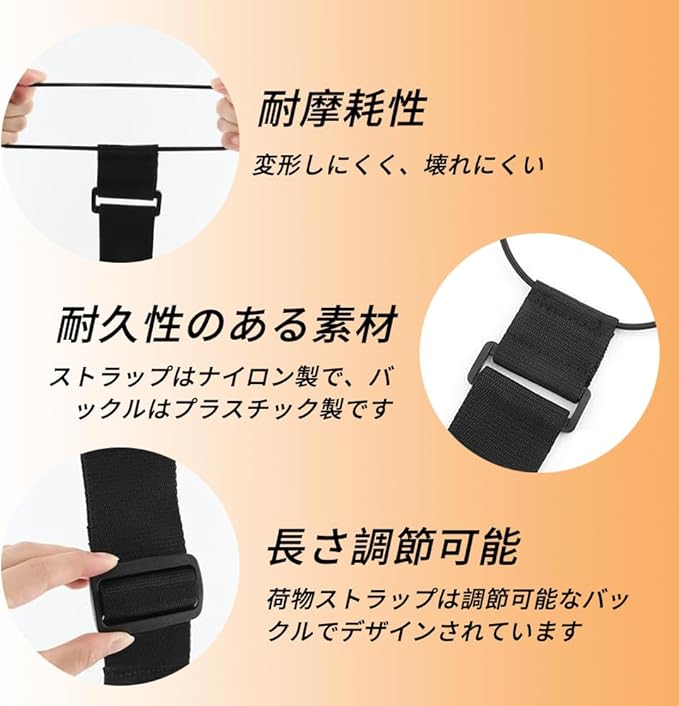 耐摩耗性

変形しにくく、壊れにくい

耐久性のある素材

ストラップはナイロン製で、バックルはプラスチック製です

長さ調節可能

荷物ストラップは調節可能なバックルでデザインされています