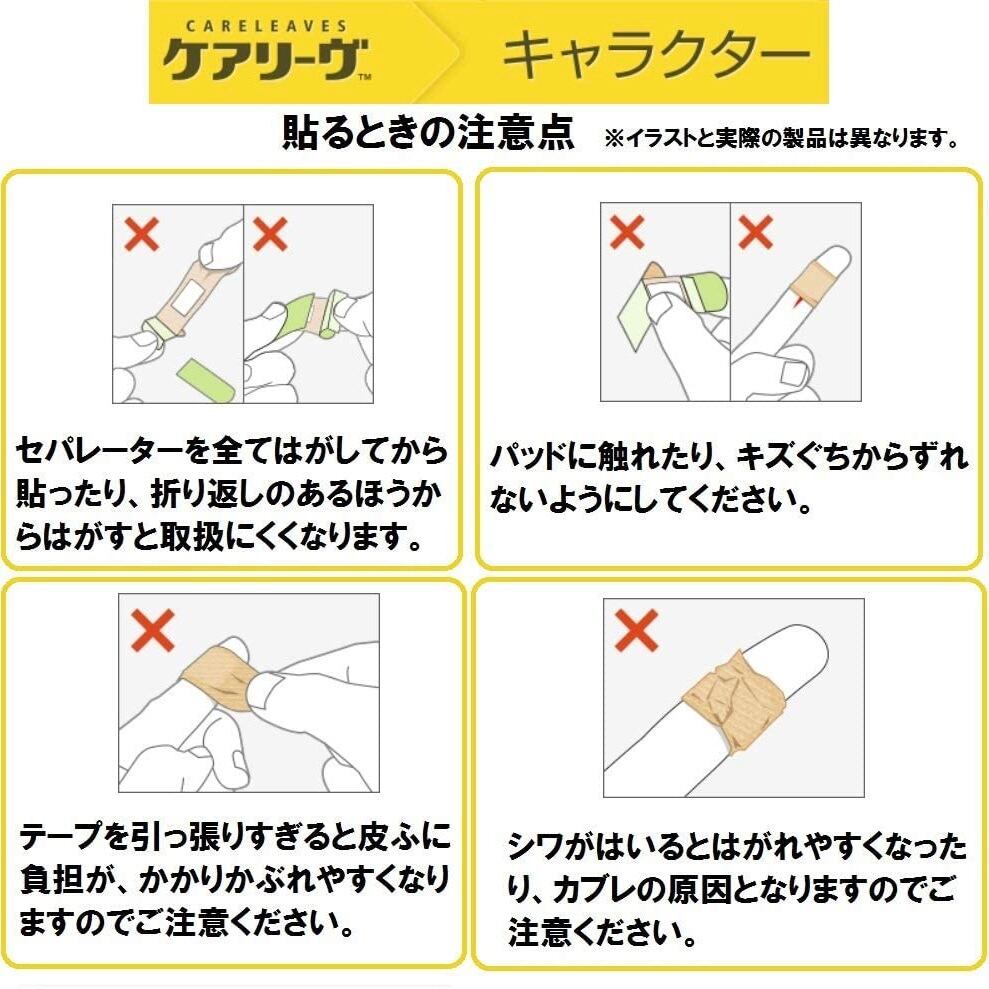 CARELEAVES
ケアリーヴ™

キャラクター

貼るときの注意点 ※イラストと実際の製品は異なります。

セパレーターを全てはがしてから貼ったり、折り返しのあるほうからはがすと取扱にくくなります。

パッドに触れたり、キズぐちからずれないようにしてください。

テープを引っ張りすぎると皮ふに負担が、かかりかぶれやすくなりますのでご注意ください。

シワがはいるとはがれやすくなったり、カブレの原因となりますのでご注意ください。