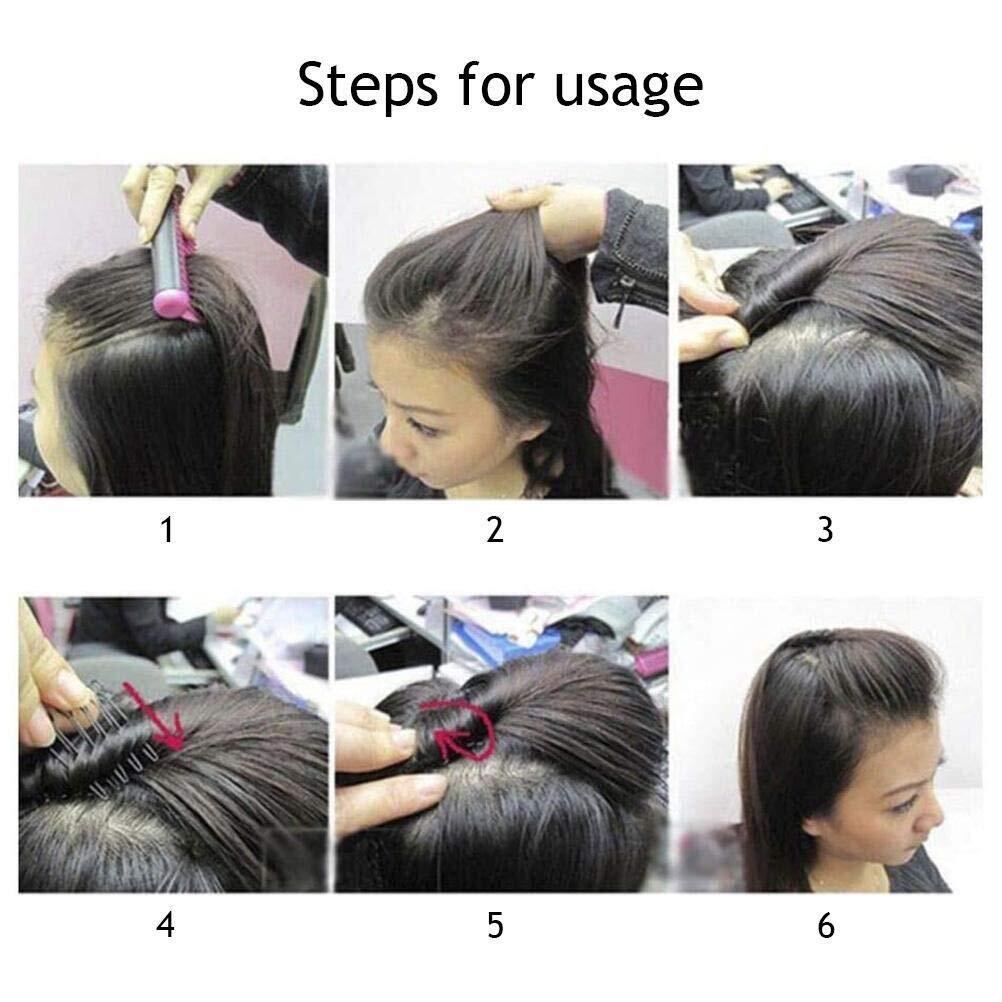 Steps for usage

1

2

3

4

5

6