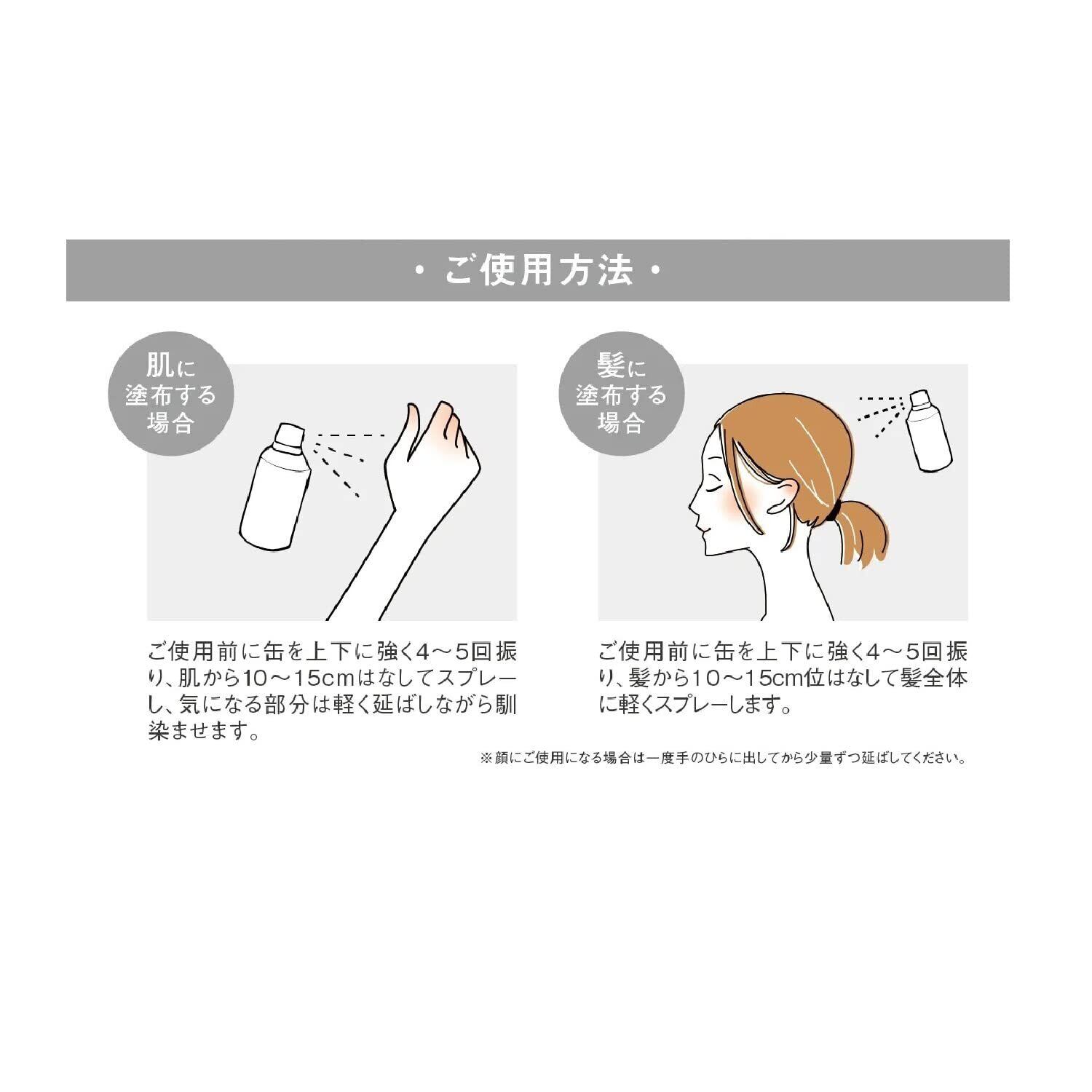 ・ご使用方法・

肌に塗布する場合

ご使用前に缶を上下に強く4～5回振り、肌から10～15cmはなしてスプレーし、気になる部分は軽く延ばしながら馴染ませます。

髪に塗布する場合

ご使用前に缶を上下に強く4～5回振り、髪から10～15cm位はなして髪全体に軽くスプレーします。

※顔にご使用になる場合は一度手のひらに出してから少量ずつ延ばしてください。