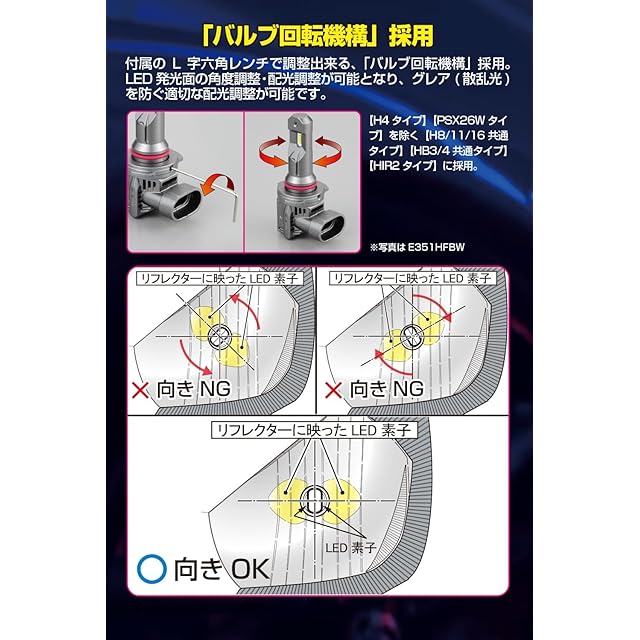 「バルブ回転機構」採用

付属の L 字六角レンチで調整出来る、「バルブ回転機構」採用。LED 発光面の角度調整・配光調整が可能となり、グレア（散乱光）を防ぐ適切な配光調整が可能です。

【H4 タイプ】【PSX26W タイプ】を除く【H8/11/16 共通タイプ】【HB3/4 共通タイプ】【HIR2 タイプ】に採用。

※写真は E351HFBW

リフレクターに映った LED 素子

× 向き NG

リフレクターに映った LED 素子

× 向き NG

リフレクターに映った LED 素子

LED 素子

○ 向き OK