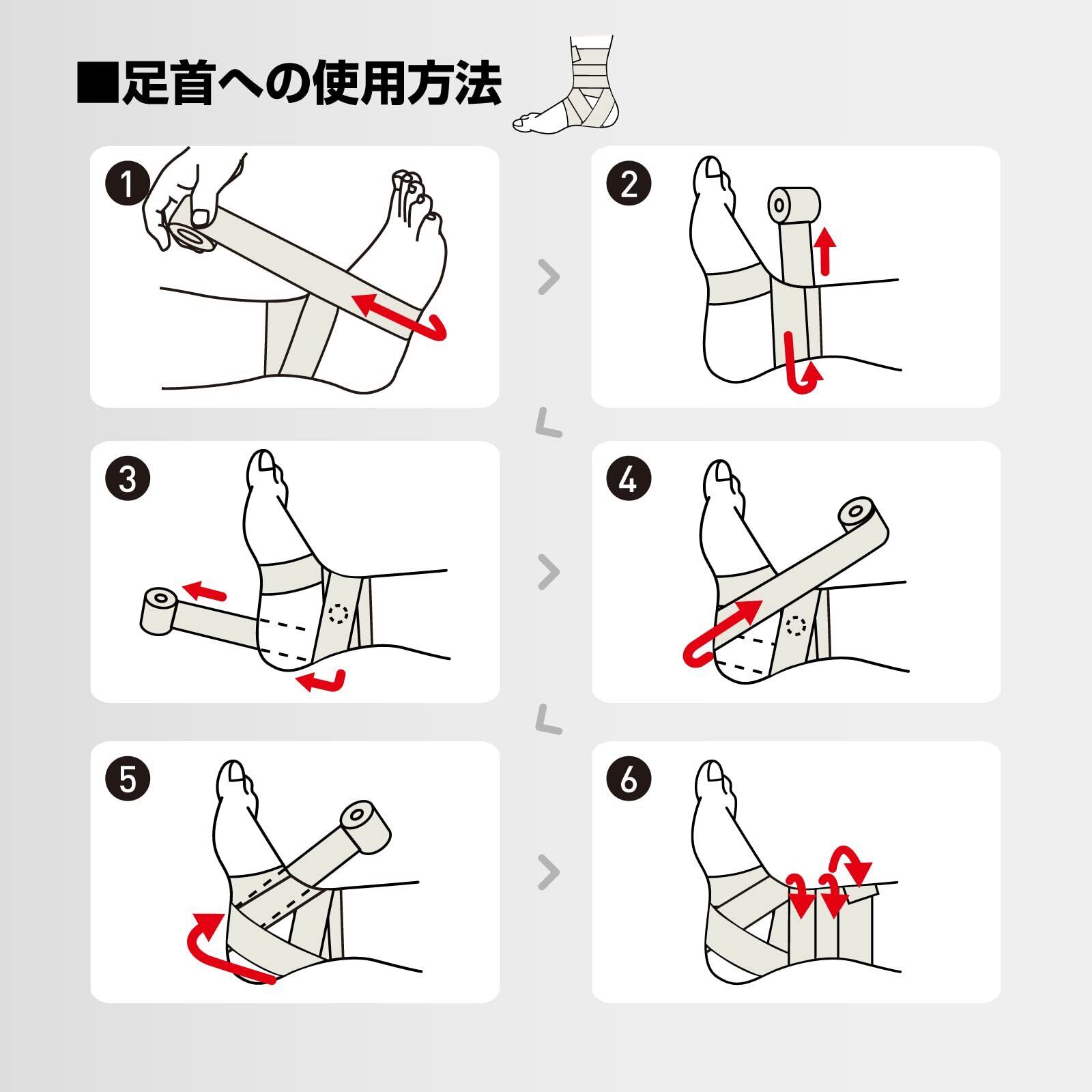 ■足首への使用方法

1

2

3

4

5

6