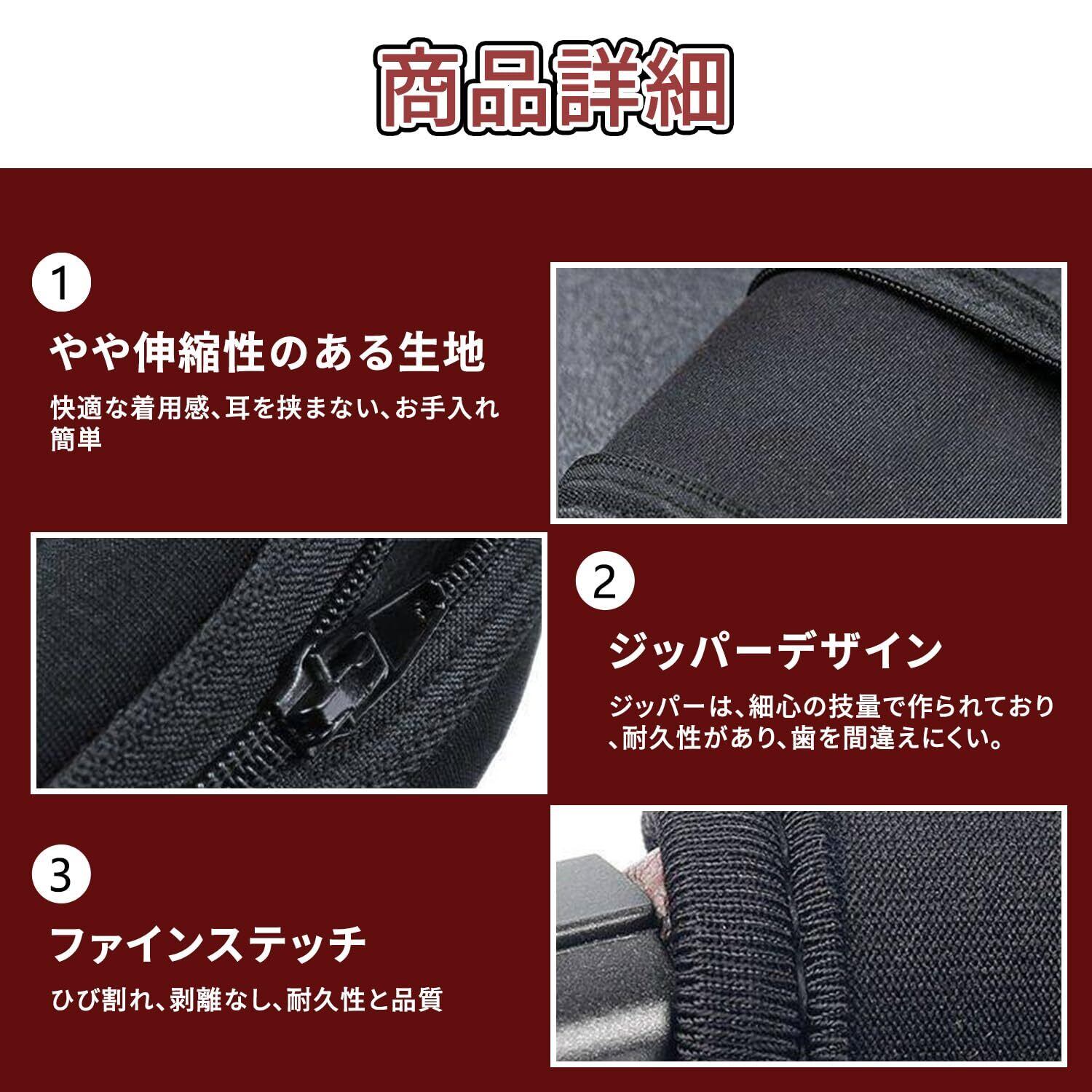 商品詳細

1

やや伸縮性のある生地

快適な着用感、耳を挟まない、お手入れ簡単

2

ジッパーデザイン

ジッパーは、細心の技量で作られており、耐久性があり、歯を間違えにくい。

3

ファインステッチ

ひび割れ、剥離なし、耐久性と品質