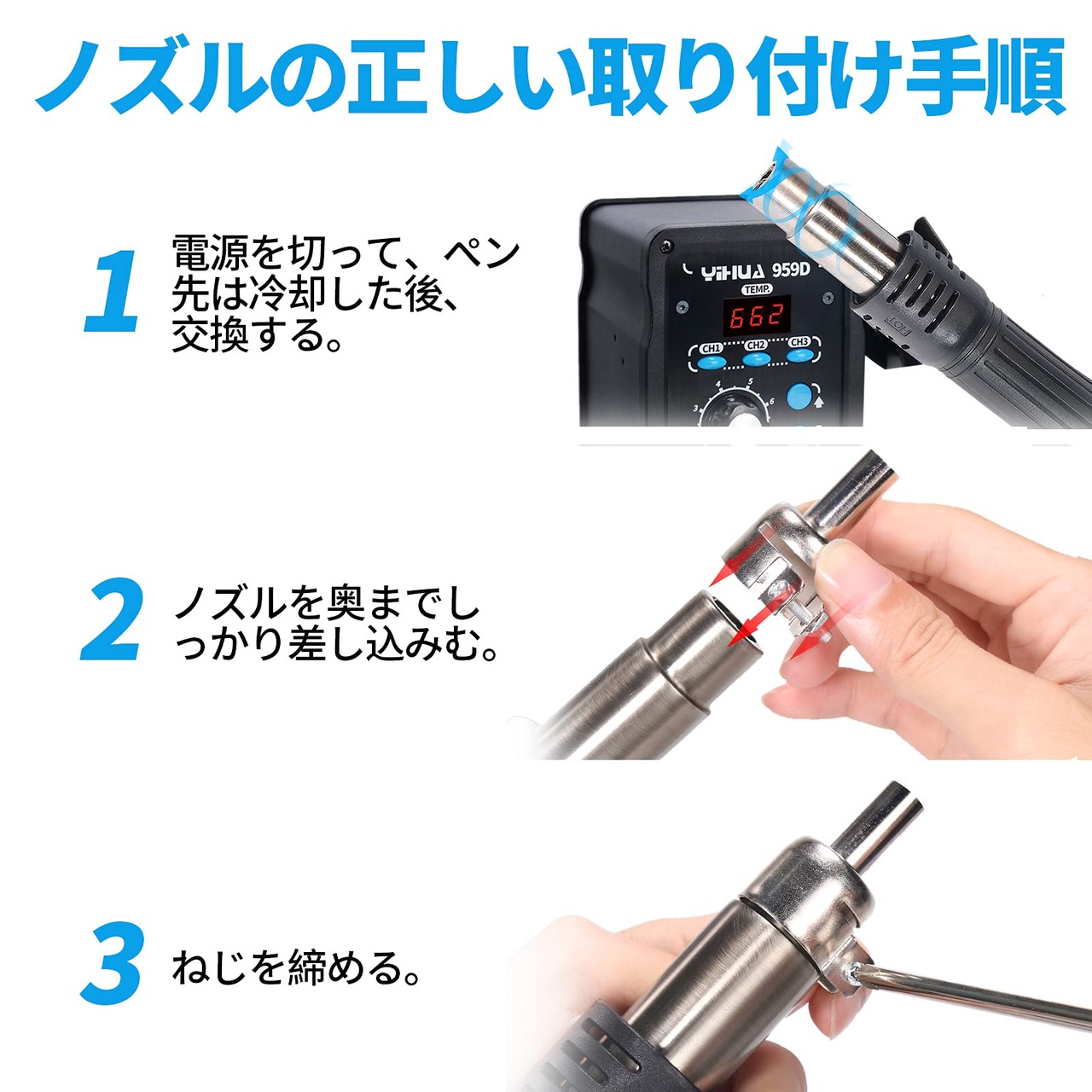 ノズルの正しい取り付け手順

1 電源を切って、ペン先は冷却した後、交換する。

YIHUA 959D
TEMP.
662
CH1 CH2 CH3
3 4 5 6
HOT

2 ノズルを奥までしっかり差し込みむ。

3 ねじを締める。