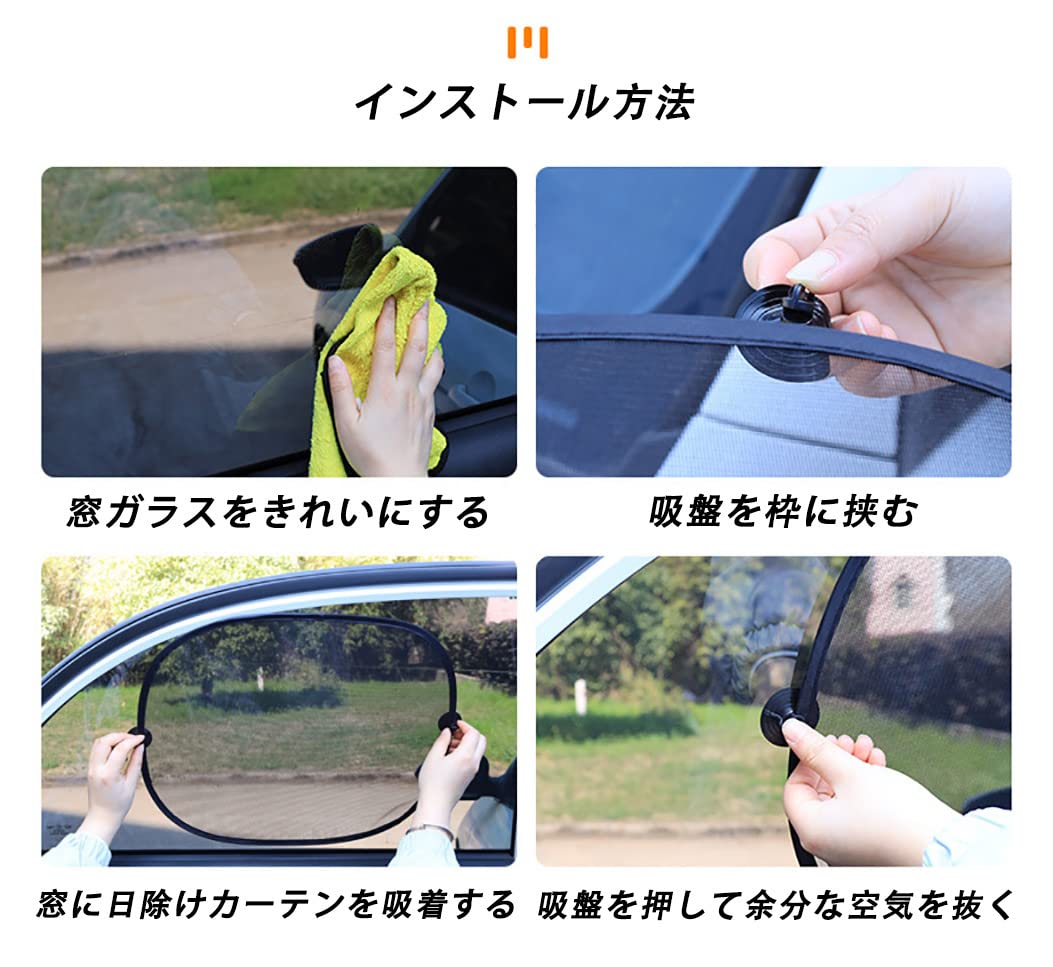 インストール方法

窓ガラスをきれいにする

吸盤を枠に挟む

窓に日除けカーテンを吸着する

吸盤を押して余分な空気を抜く