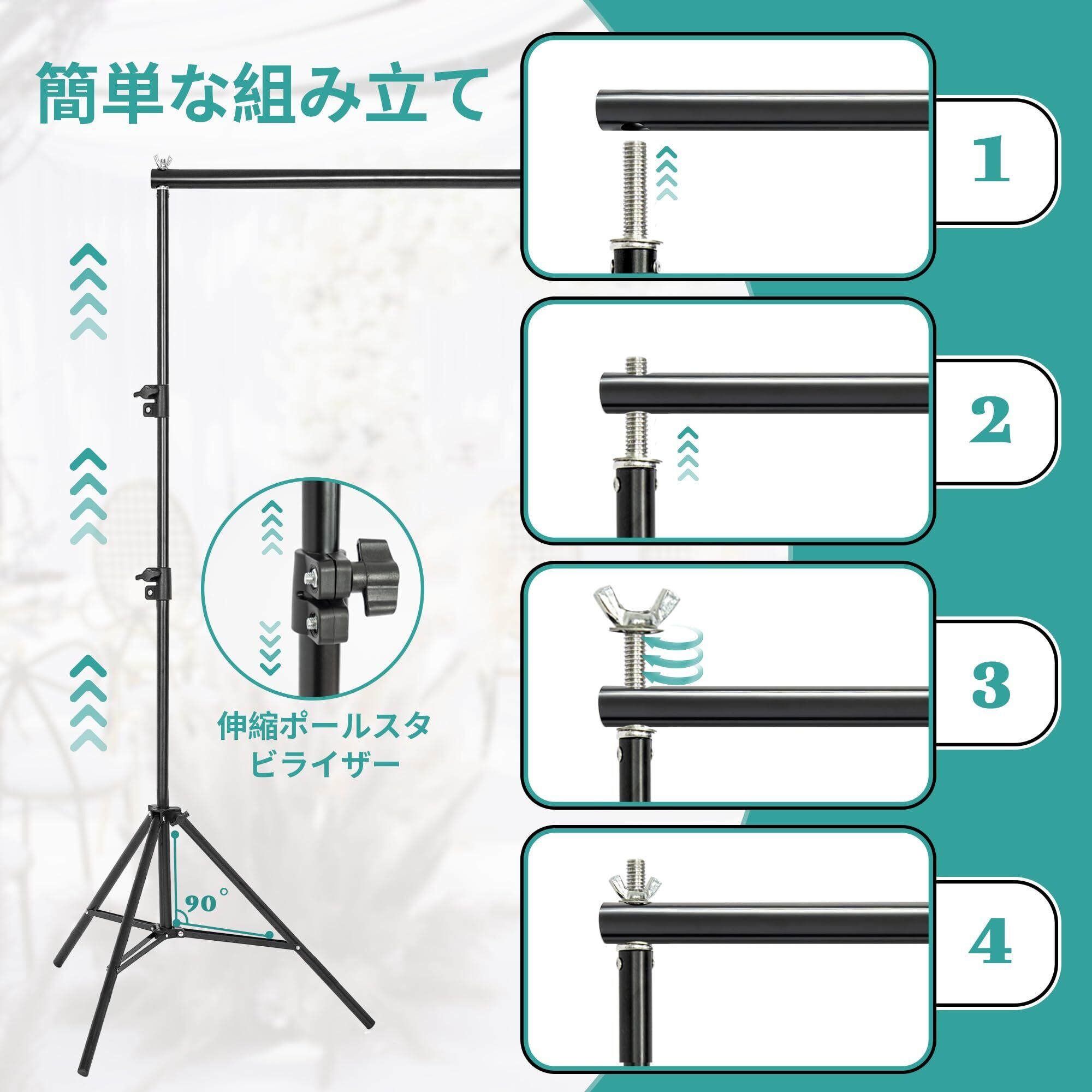 簡単な組み立て

1

2

3

4

伸縮ポールスタビライザー

90°