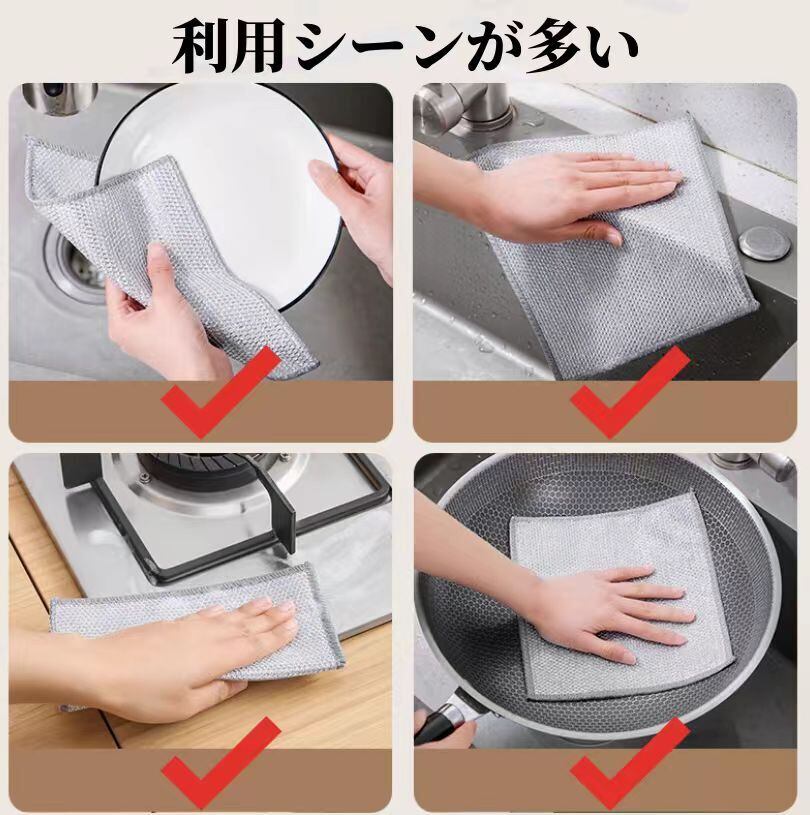 利用シーンが多い