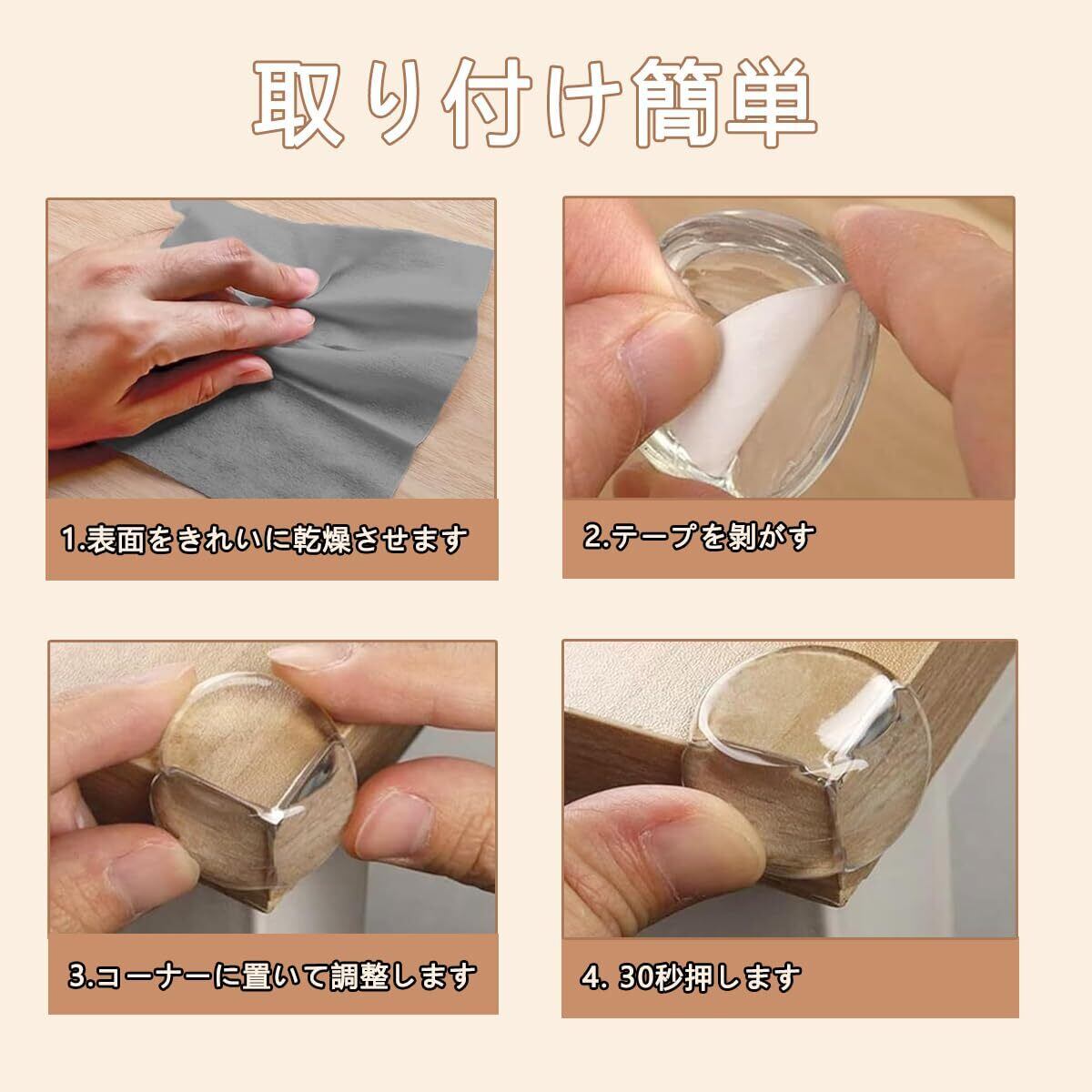 取り付け簡単

1.表面をきれいに乾燥させます

2.テープを剝がす

3.コーナーに置いて調整します

4. 30秒押します