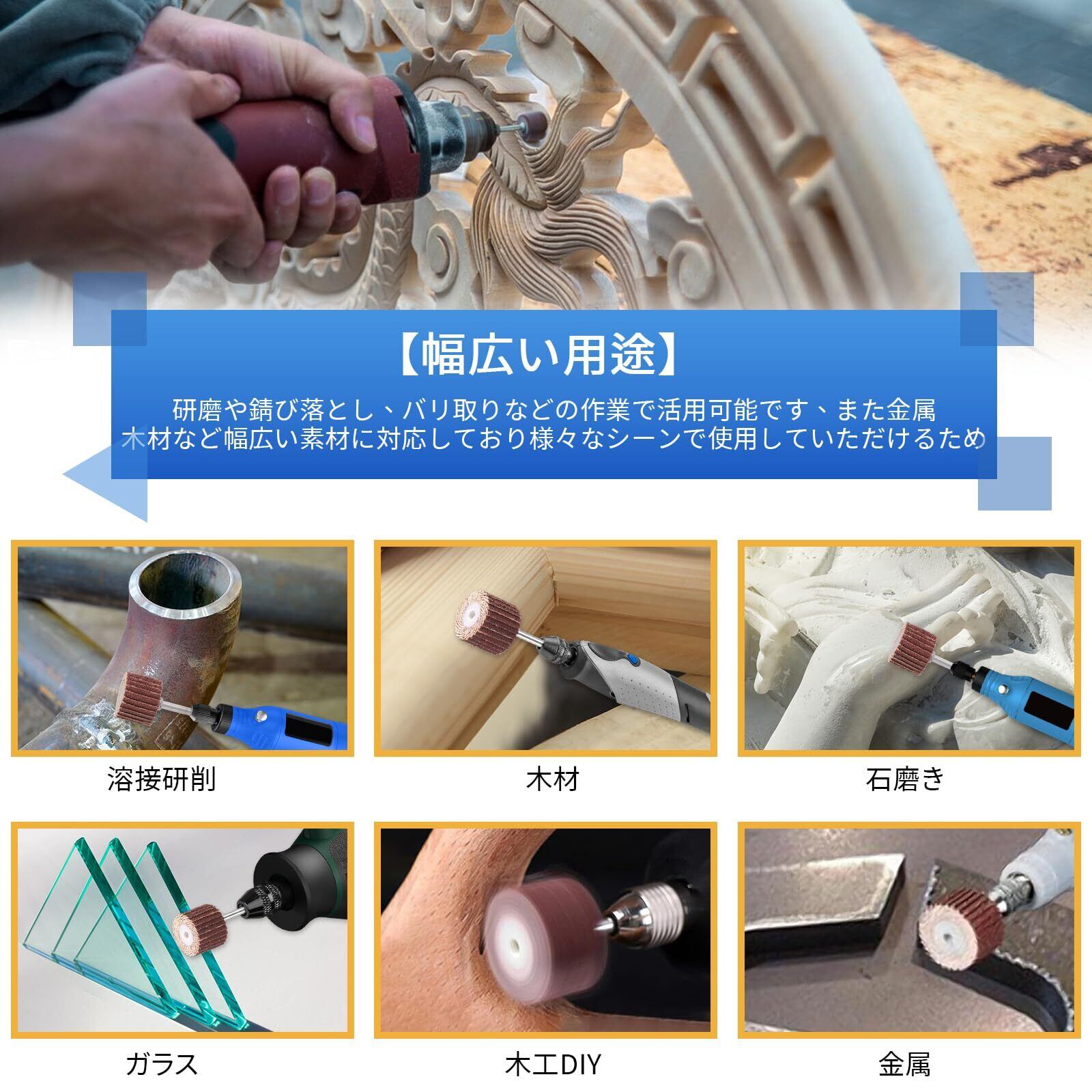 【幅広い用途】

研磨や錆び落とし、バリ取りなどの作業で活用可能です、また金属木材など幅広い素材に対応しており様々なシーンで使用していただけるため

溶接研削

木材

石磨き

ガラス

木工DIY

金属