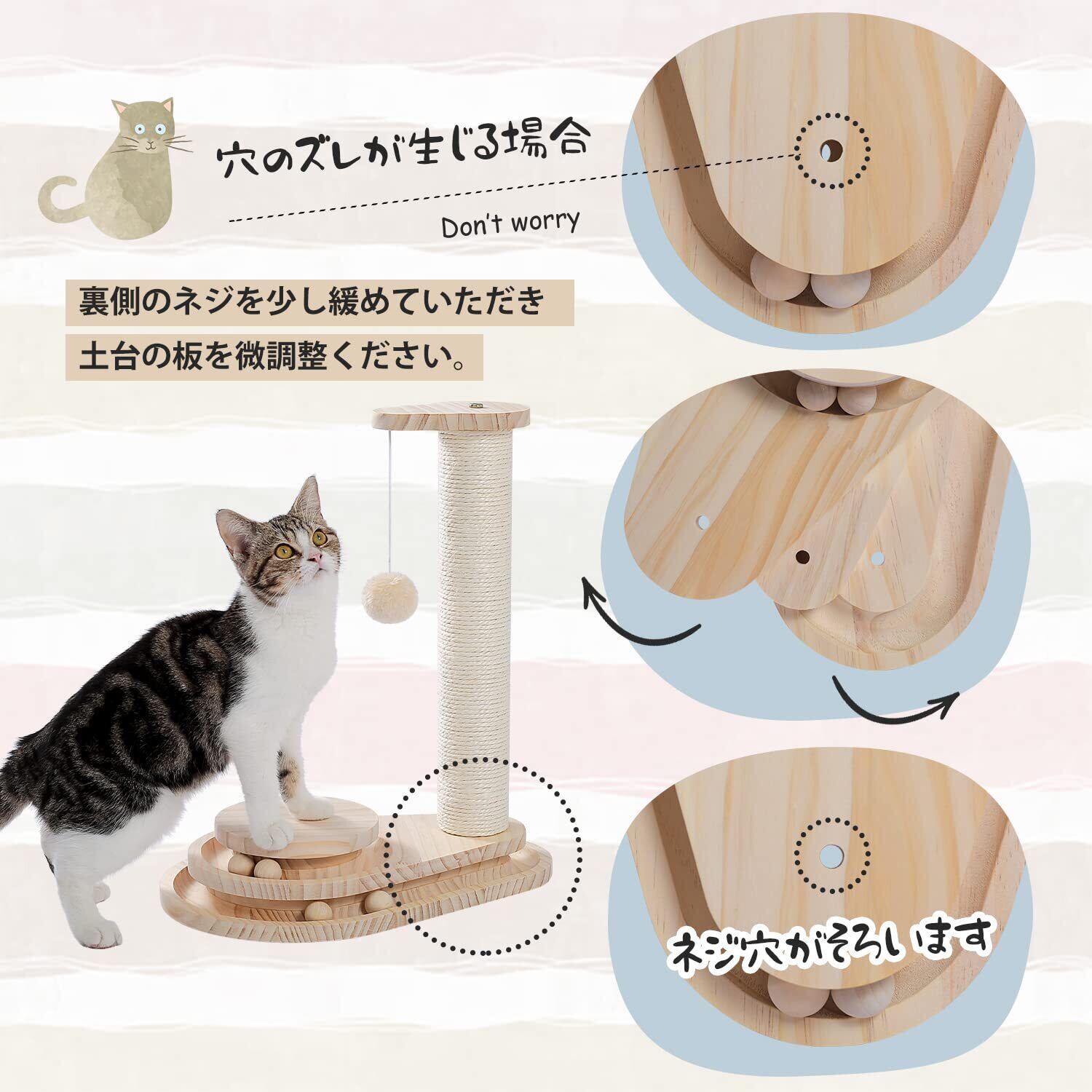 穴のズレが生じる場合

Don't worry

裏側のネジを少し緩めていただき

土台の板を微調整ください。

ネジ穴がそろいます