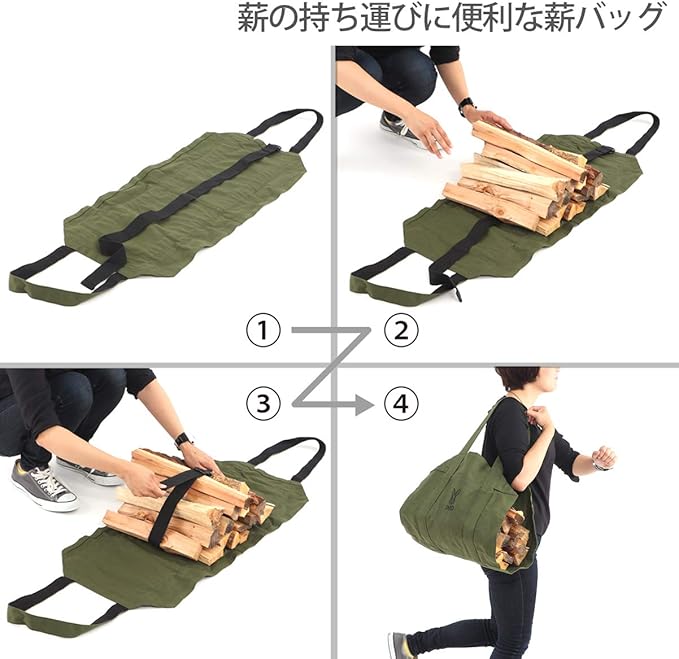 薪の持ち運びに便利な薪バッグ

①

②

③

④