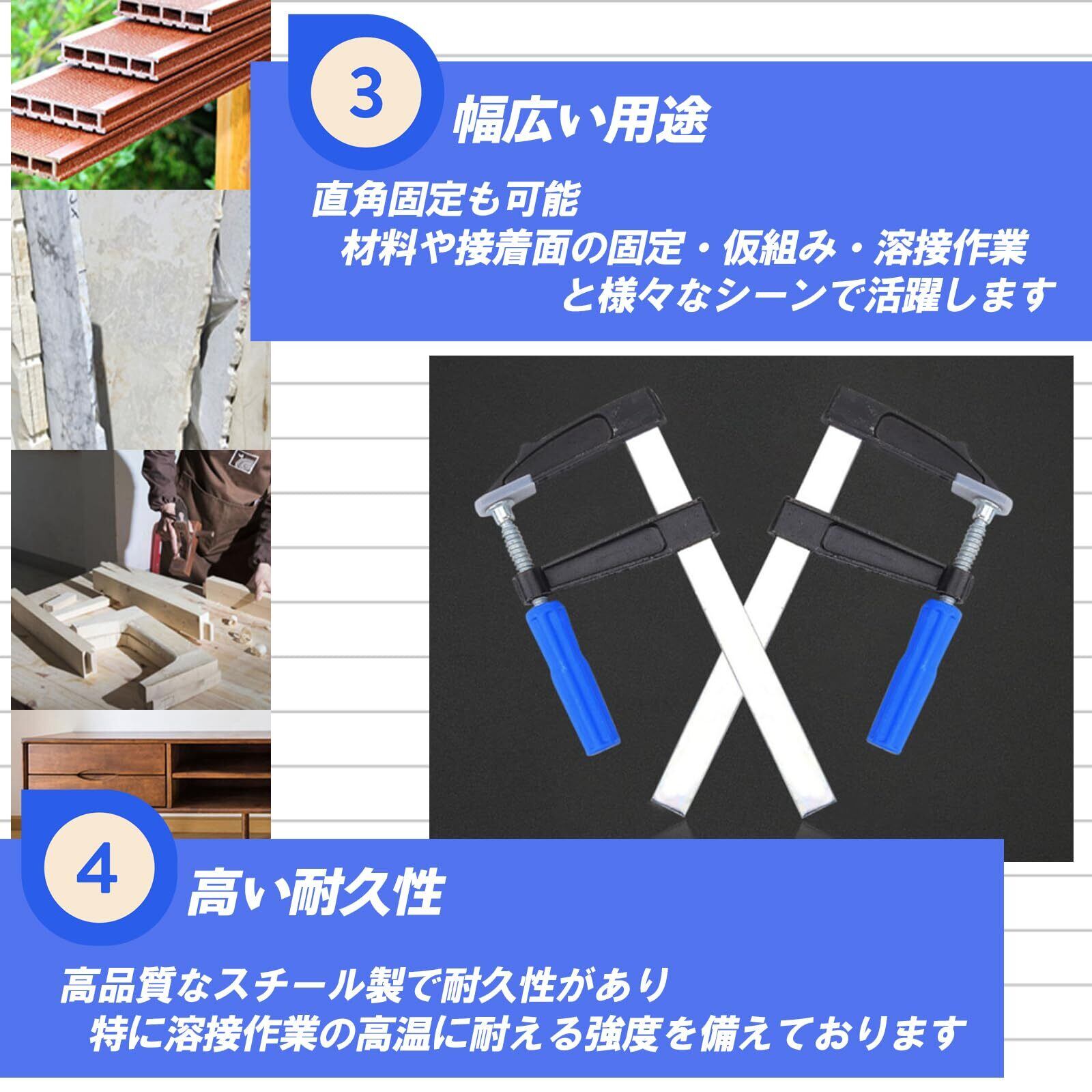 3
幅広い用途

直角固定も可能
材料や接着面の固定・仮組み・溶接作業
と様々なシーンで活躍します

4
高い耐久性

高品質なスチール製で耐久性があり
特に溶接作業の高温に耐える強度を備えております