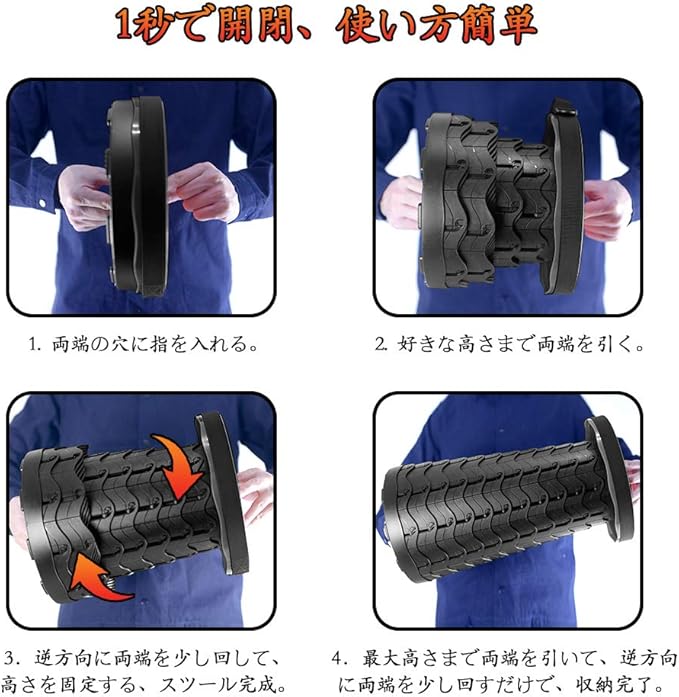 1秒で開閉、使い方簡単

1. 両端の穴に指を入れる。

2. 好きな高さまで両端を引く。

3. 逆方向に両端を少し回して、高さを固定する、スツール完成。

4. 最大高さまで両端を引いて、逆方向に両端を少し回すだけで、収納完了。