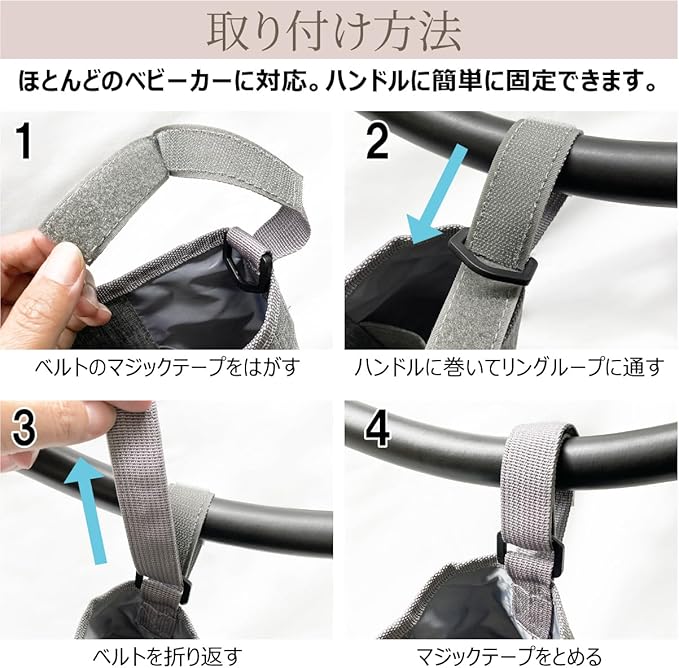 取り付け方法

ほとんどのベビーカーに対応。ハンドルに簡単に固定できます。

1

ベルトのマジックテープをはがす

2

ハンドルに巻いてリングループに通す

3

ベルトを折り返す

4

マジックテープをとめる