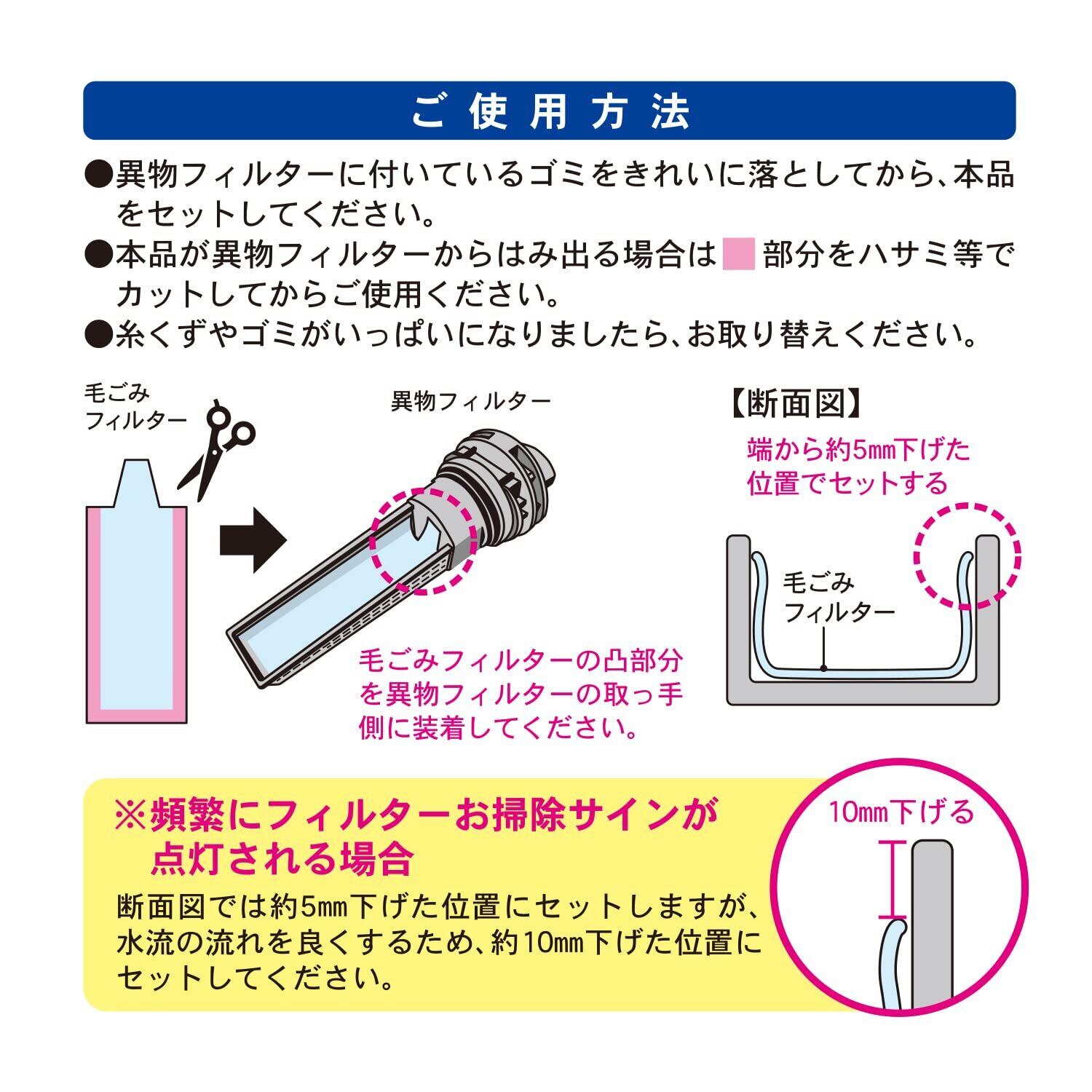 ご使用方法

●異物フィルターに付いているゴミをきれいに落としてから、本品をセットしてください。
●本品が異物フィルターからはみ出る場合は　部分をハサミ等でカットしてからご使用ください。
●糸くずやゴミがいっぱいになりましたら、お取り替えください。

毛ごみフィルター

異物フィルター

毛ごみフィルターの凸部分を異物フィルターの取っ手側に装着してください。

【断面図】

端から約5mm下げた位置でセットする

毛ごみフィルター

※頻繁にフィルターお掃除サインが点灯される場合

断面図では約5mm下げた位置にセットしますが、水流の流れを良くするため、約10mm下げた位置にセットしてください。

10mm下げる