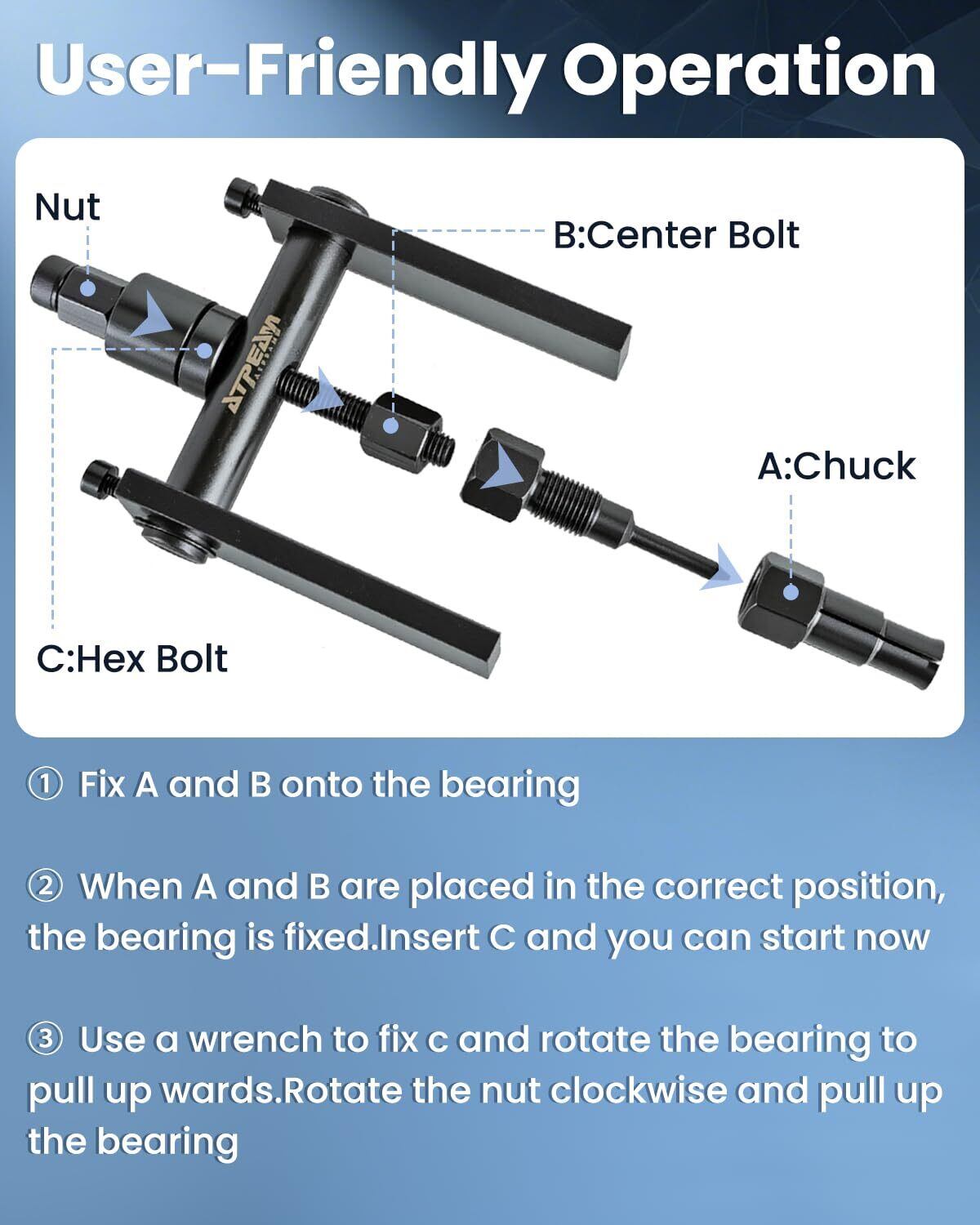 User-Friendly Operation

Nut

B:Center Bolt

ATPEAM

A:Chuck

C:Hex Bolt

① Fix A and B onto the bearing

② When A and B are placed in the correct position, the bearing is fixed.Insert C and you can start now

③ Use a wrench to fix c and rotate the bearing to pull up wards.Rotate the nut clockwise and pull up the bearing