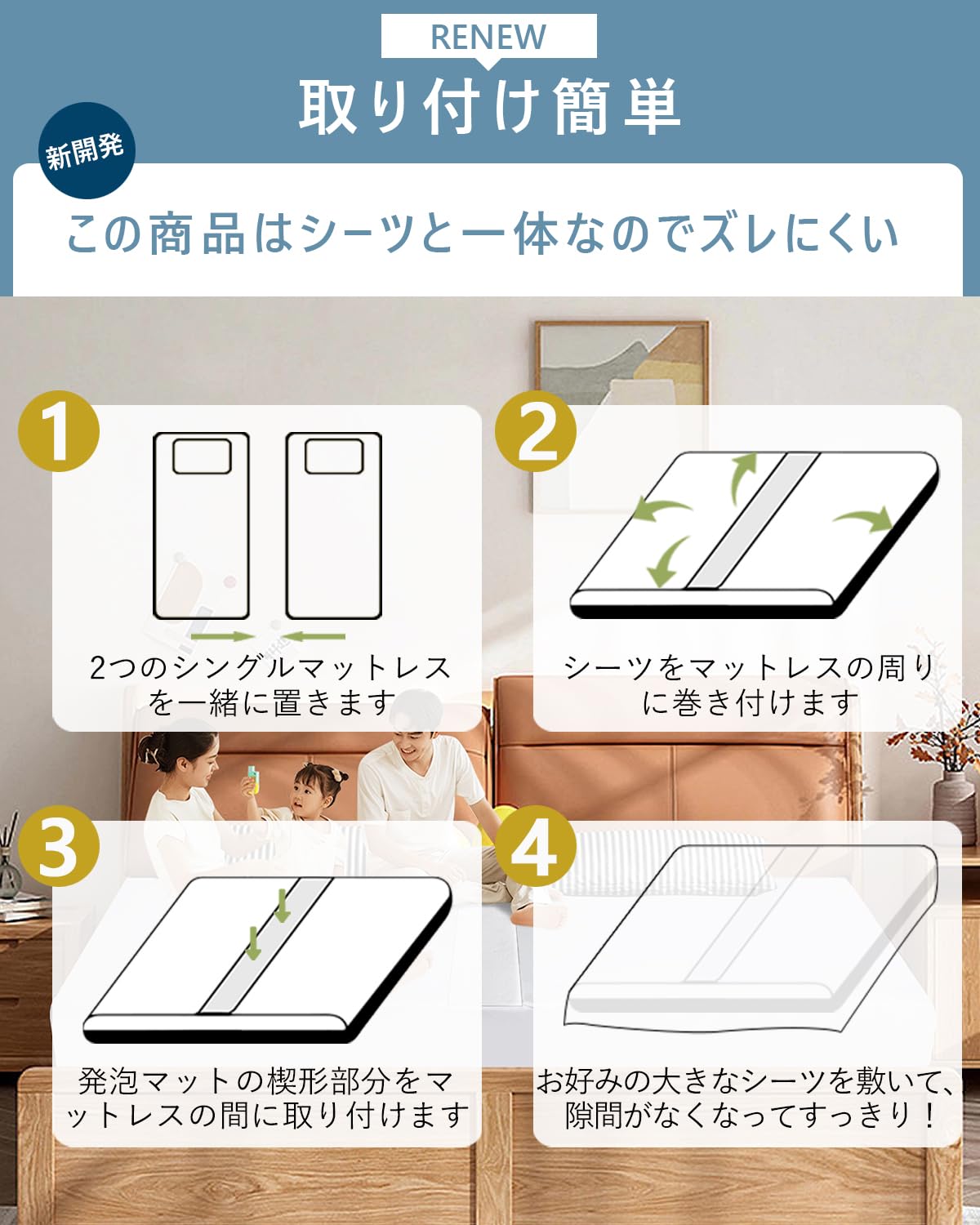 RENEW

取り付け簡単

新開発

この商品はシーツと一体なのでズレにくい

1

2つのシングルマットレスを一緒に置きます

2

シーツをマットレスの周りに巻き付けます

3

発泡マットの楔形部分をマットレスの間に取り付けます

4

お好みの大きなシーツを敷いて、隙間がなくなってすっきり！