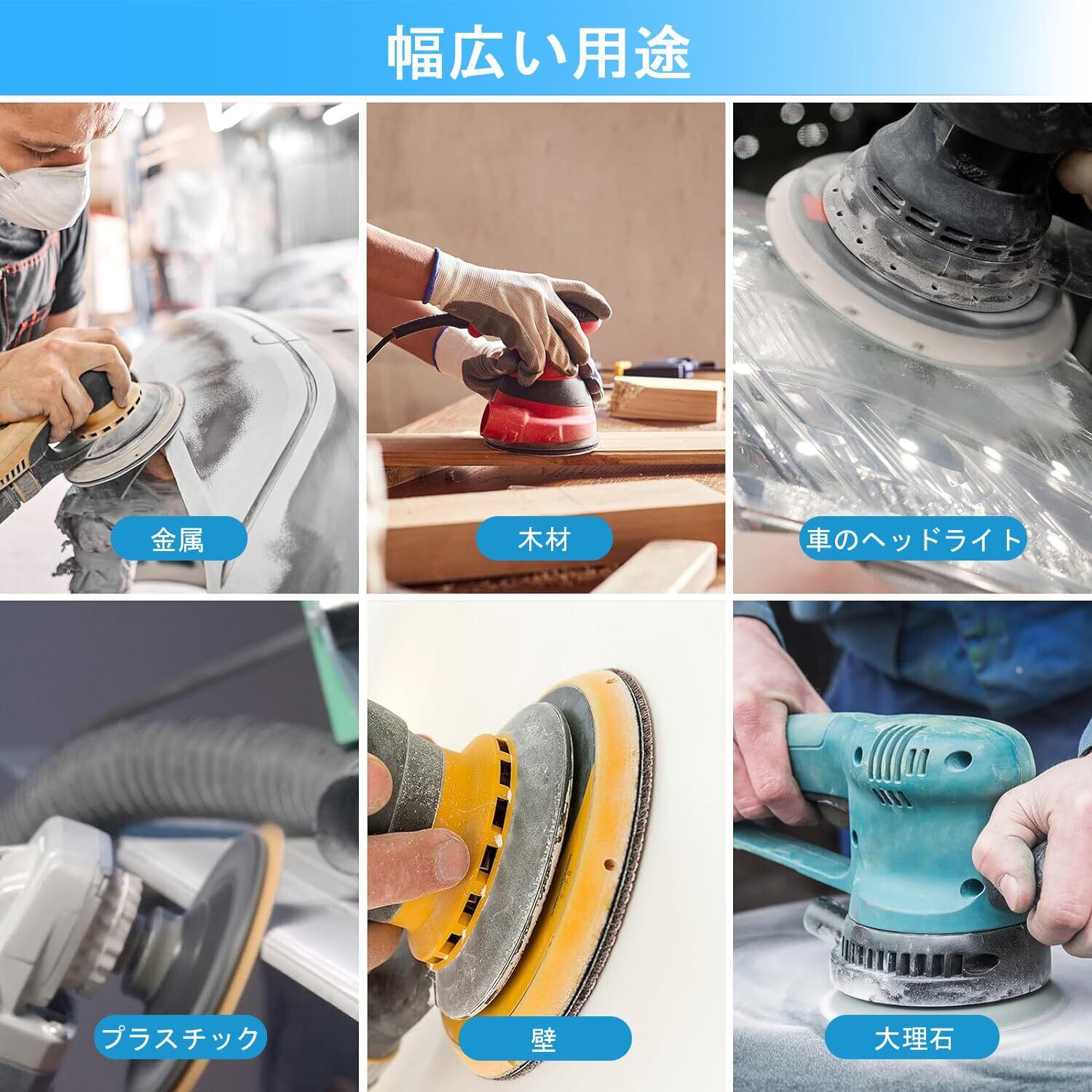 幅広い用途

金属

木材

車のヘッドライト

プラスチック

壁

大理石