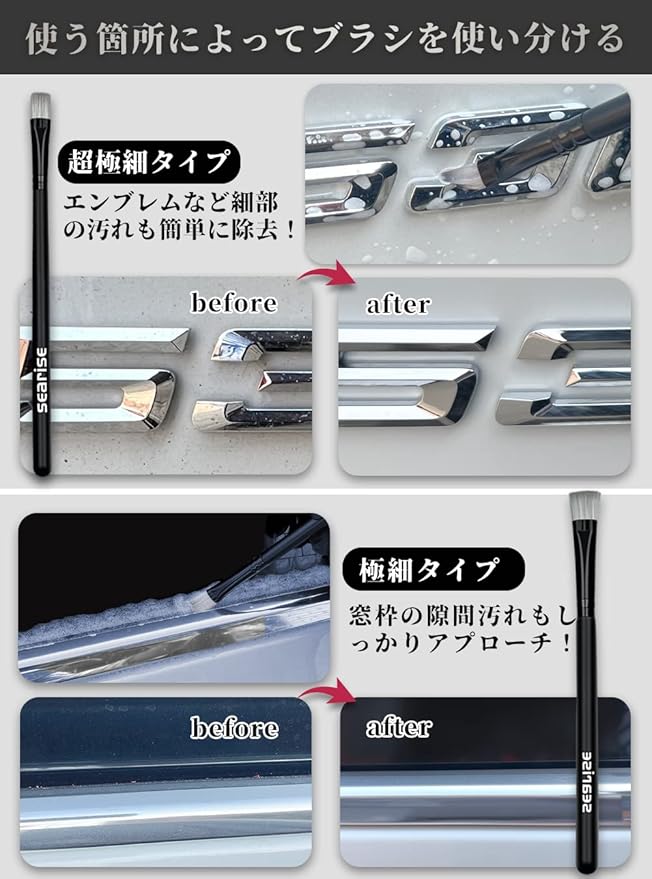 使う箇所によってブラシを使い分ける

超極細タイプ

エンブレムなど細部の汚れも簡単に除去！

searise

before

after

極細タイプ

窓枠の隙間汚れもしっかりアプローチ！

before

after

searise