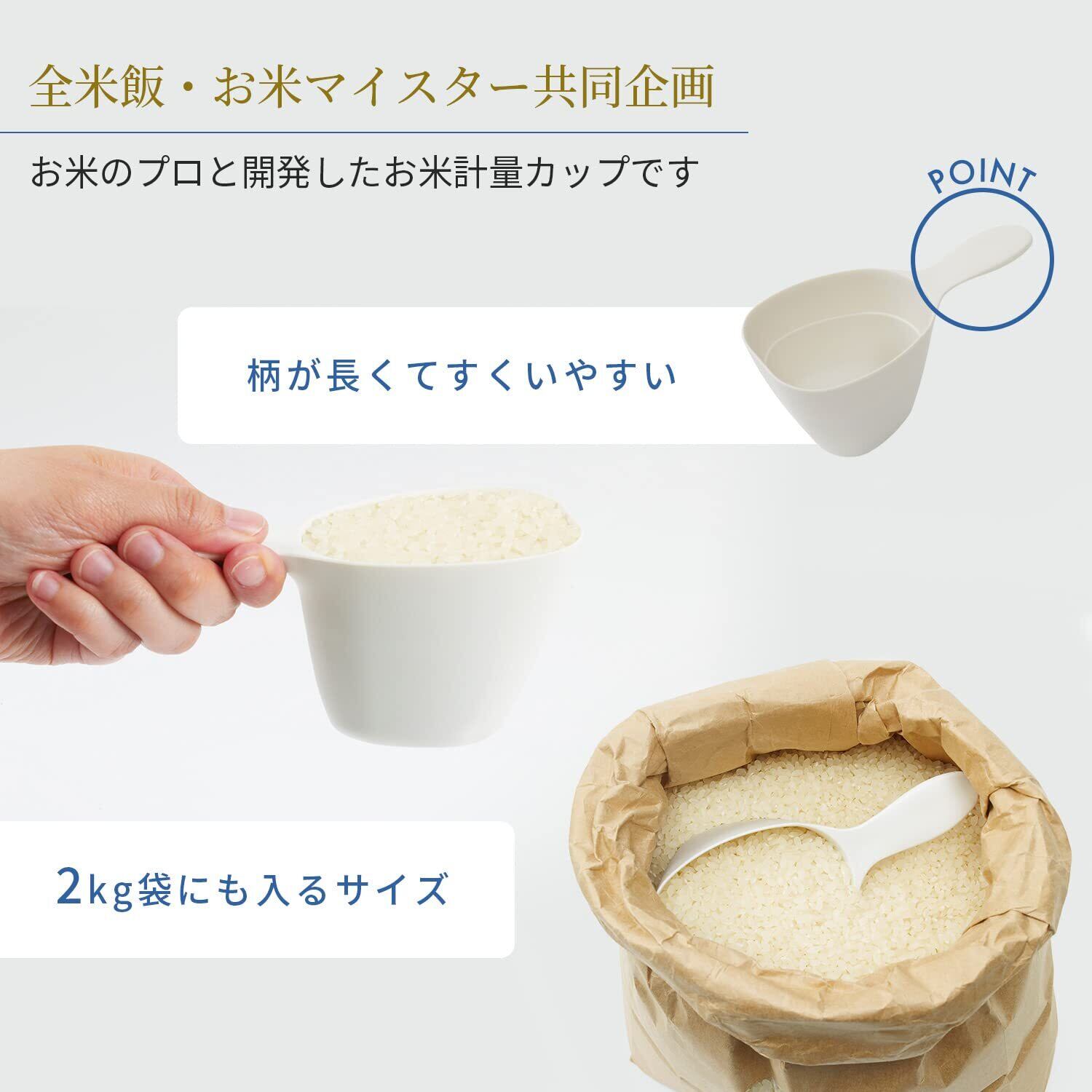 全米飯・お米マイスター共同企画

お米のプロと開発したお米計量カップです

POINT

柄が長くてすくいやすい

2kg袋にも入るサイズ