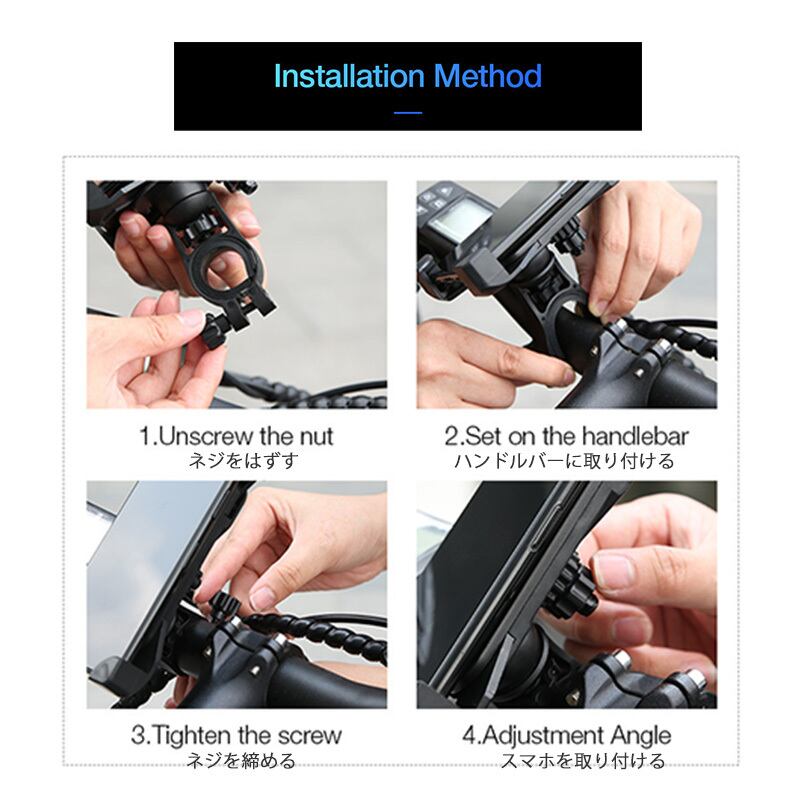 Installation Method

1.Unscrew the nut
ネジをはずす

2.Set on the handlebar
ハンドルバーに取り付ける

3.Tighten the screw
ネジを締める

4.Adjustment Angle
スマホを取り付ける