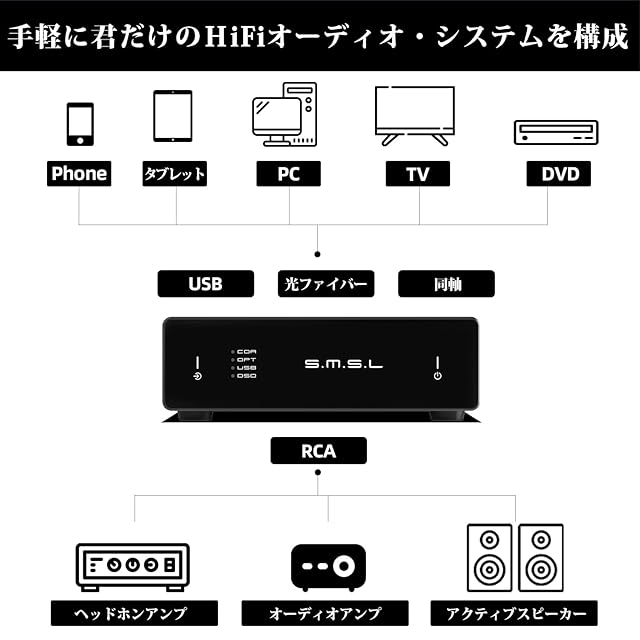 手軽に君だけのHiFiオーディオ・システムを構成

Phone
タブレット
PC
TV
DVD

USB
光ファイバー
同軸

COA
OPT
USB
DSD
S.M.S.L

RCA

ヘッドホンアンプ
オーディオアンプ
アクティブスピーカー