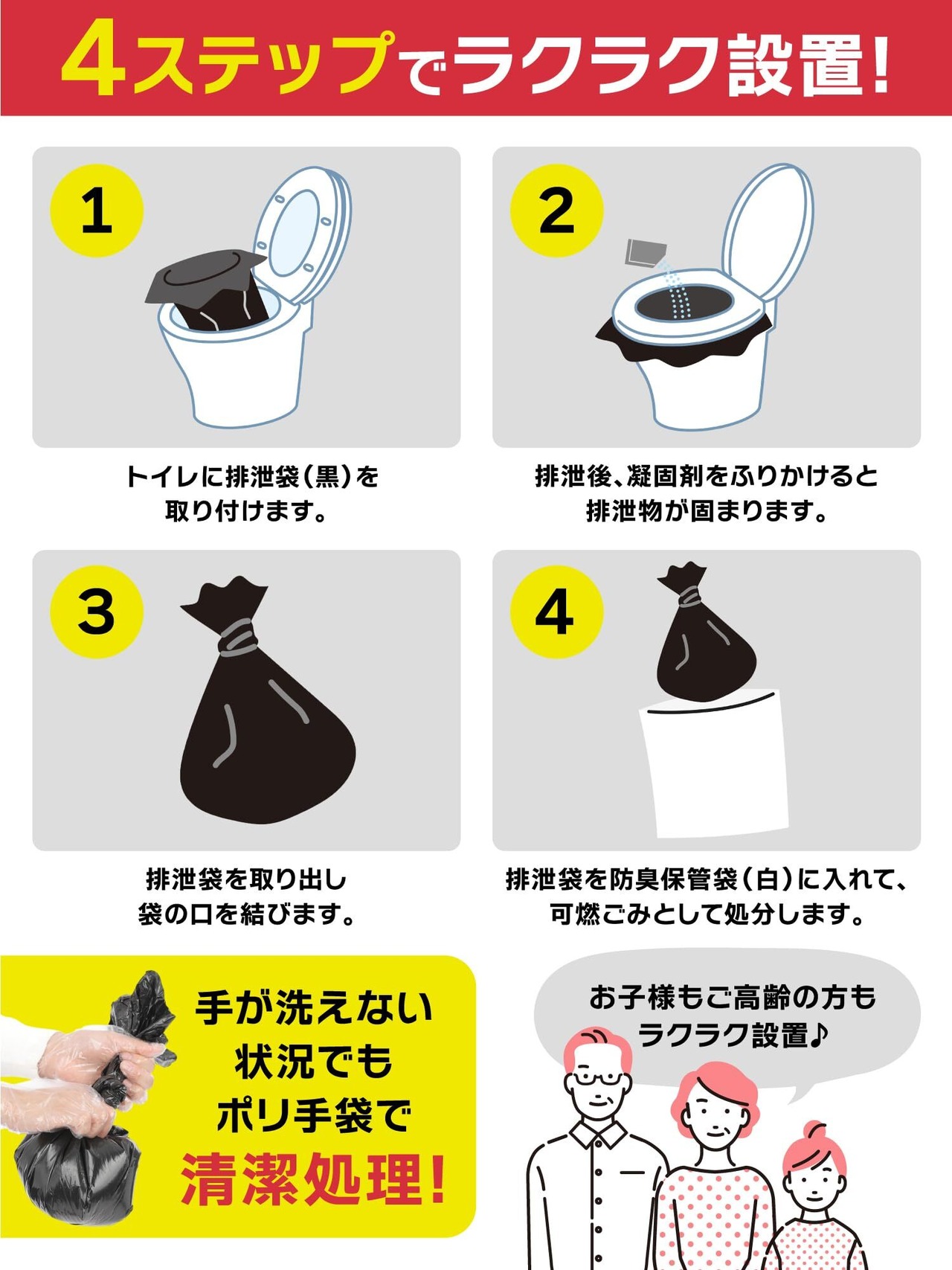 4ステップでラクラク設置!

1

トイレに排泄袋(黒)を取り付けます。

2

排泄後、凝固剤をふりかけると排泄物が固まります。

3

排泄袋を取り出し袋の口を結びます。

4

排泄袋を防臭保管袋(白)に入れて、可燃ごみとして処分します。

手が洗えない状況でもポリ手袋で清潔処理!

お子様もご高齢の方もラクラク設置♪