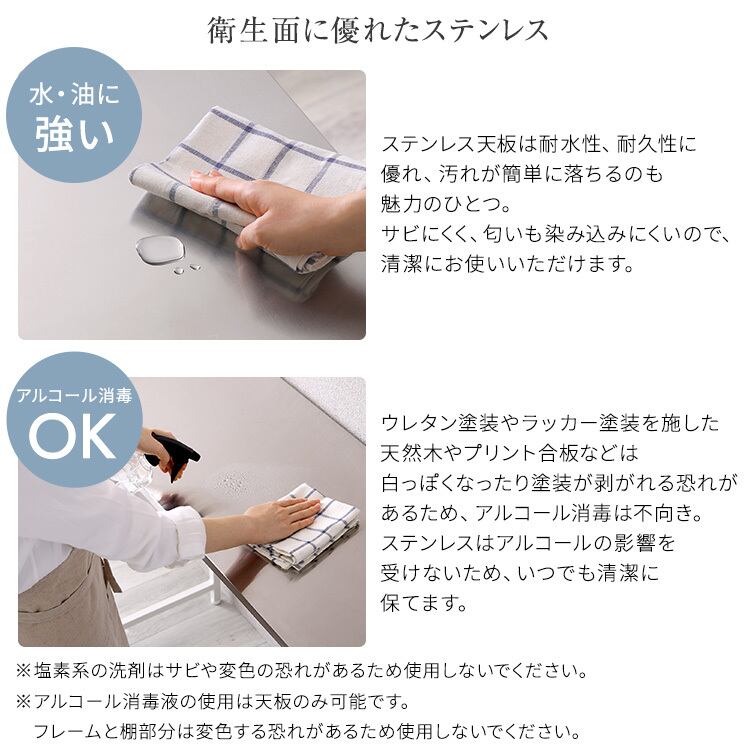 衛生面に優れたステンレス

水・油に
強い

ステンレス天板は耐水性、耐久性に優れ、汚れが簡単に落ちるのも魅力のひとつ。
サビにくく、匂いも染み込みにくいので、清潔にお使いいただけます。

アルコール消毒
OK

ウレタン塗装やラッカー塗装を施した天然木やプリント合板などは白っぽくなったり塗装が剥がれる恐れがあるため、アルコール消毒は不向き。
ステンレスはアルコールの影響を受けないため、いつでも清潔に保てます。

※塩素系の洗剤はサビや変色の恐れがあるため使用しないでください。
※アルコール消毒液の使用は天板のみ可能です。
フレームと棚部分は変色する恐れがあるため使用しないでください。