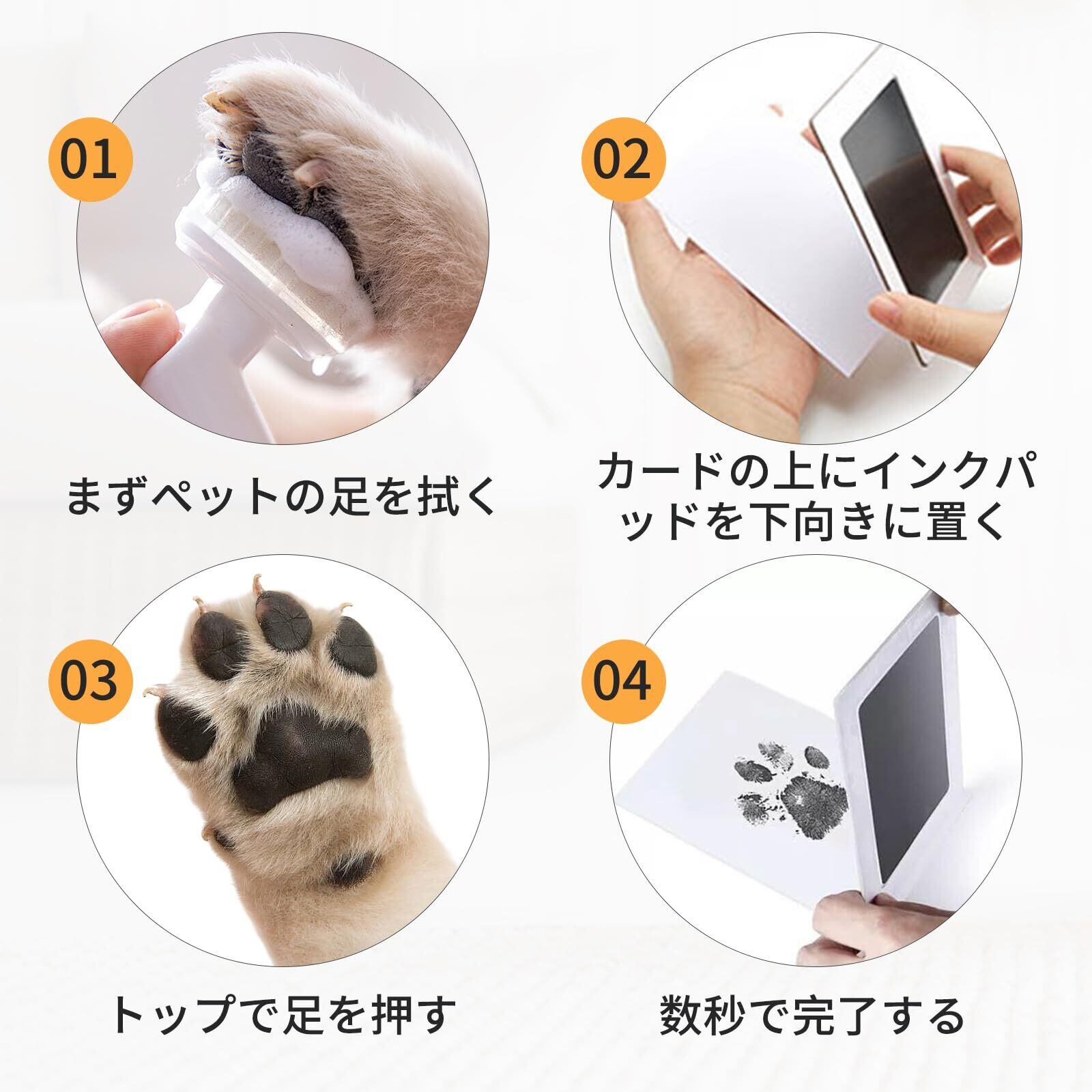 01

まずペットの足を拭く

02

カードの上にインクパッドを下向きに置く

03

トップで足を押す

04

数秒で完了する