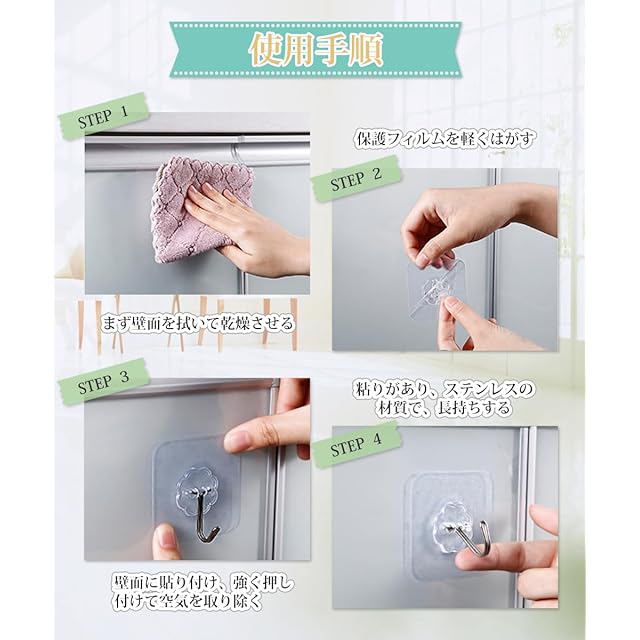 使用手順

STEP 1

まず壁面を拭いて乾燥させる

保護フィルムを軽くはがす

STEP 2

STEP 3

壁面に貼り付け、強く押し付けて空気を取り除く

粘りがあり、ステンレスの材質で、長持ちする

STEP 4