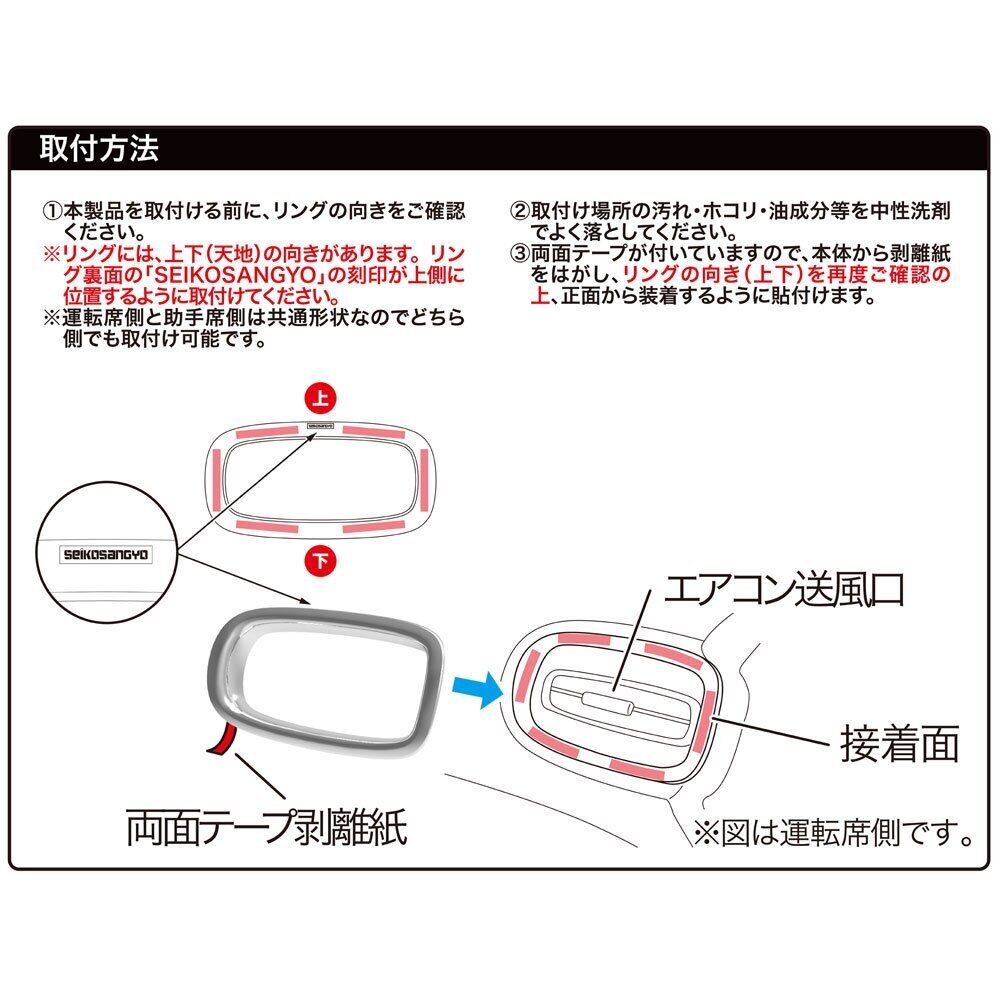 取付方法

①本製品を取付ける前に、リングの向きをご確認ください。
※リングには、上下（天地）の向きがあります。リング裏面の「SEIKOSANGYO」の刻印が上側に位置するように取付けてください。
※運転席側と助手席側は共通形状なのでどちら側でも取付け可能です。

②取付け場所の汚れ・ホコリ・油成分等を中性洗剤でよく落としてください。
③両面テープが付いていますので、本体から剥離紙をはがし、リングの向き（上下）を再度ご確認の上、正面から装着するように貼付けます。

上

SEIKOSANGYO

SEIKOSANGYO

下

エアコン送風口

接着面

両面テープ剥離紙

※図は運転席側です。