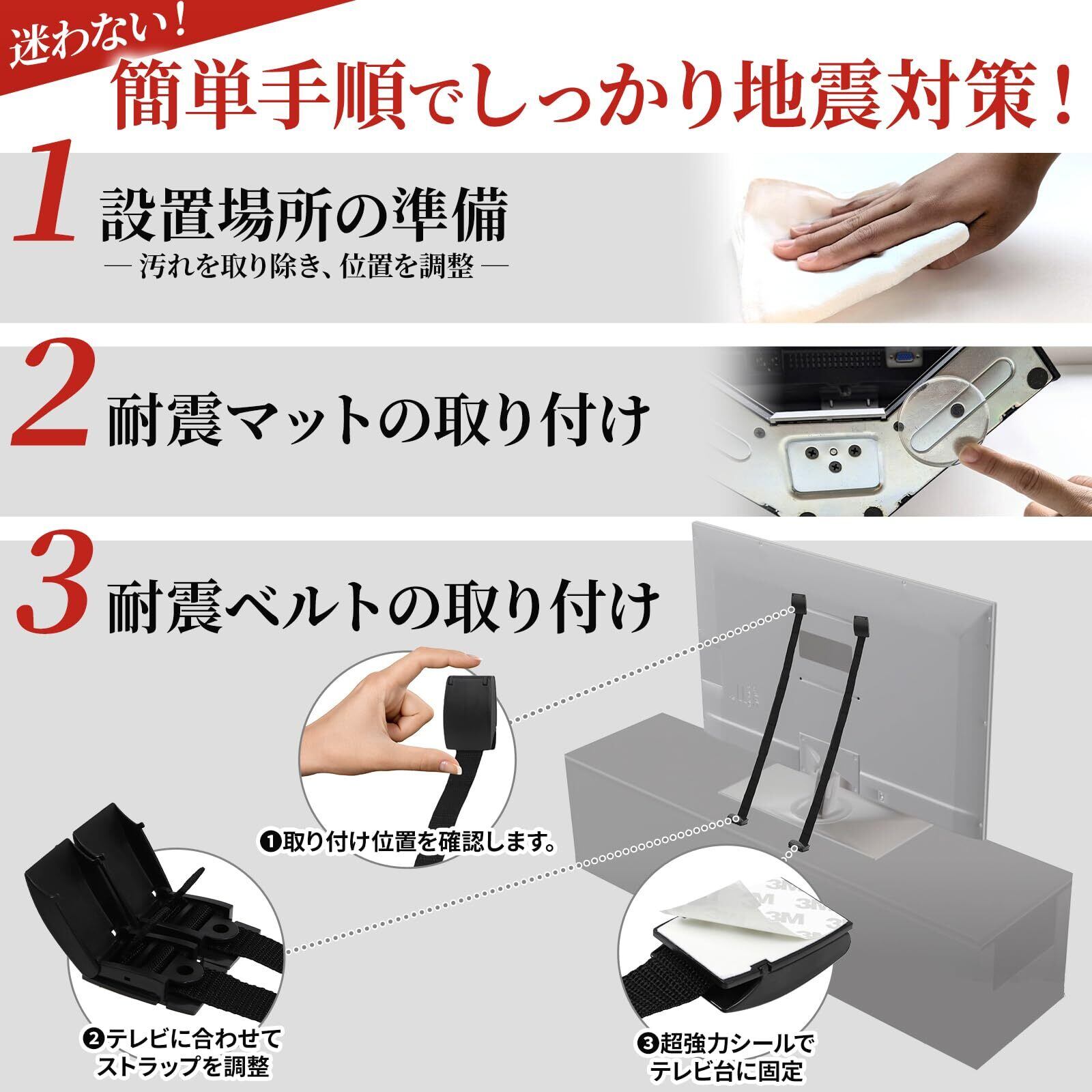 迷わない!
簡単手順でしっかり地震対策!

1 設置場所の準備
— 汚れを取り除き、位置を調整 —

2 耐震マットの取り付け

3 耐震ベルトの取り付け

❶取り付け位置を確認します。

❷テレビに合わせて
ストラップを調整

❸超強力シールで
テレビ台に固定