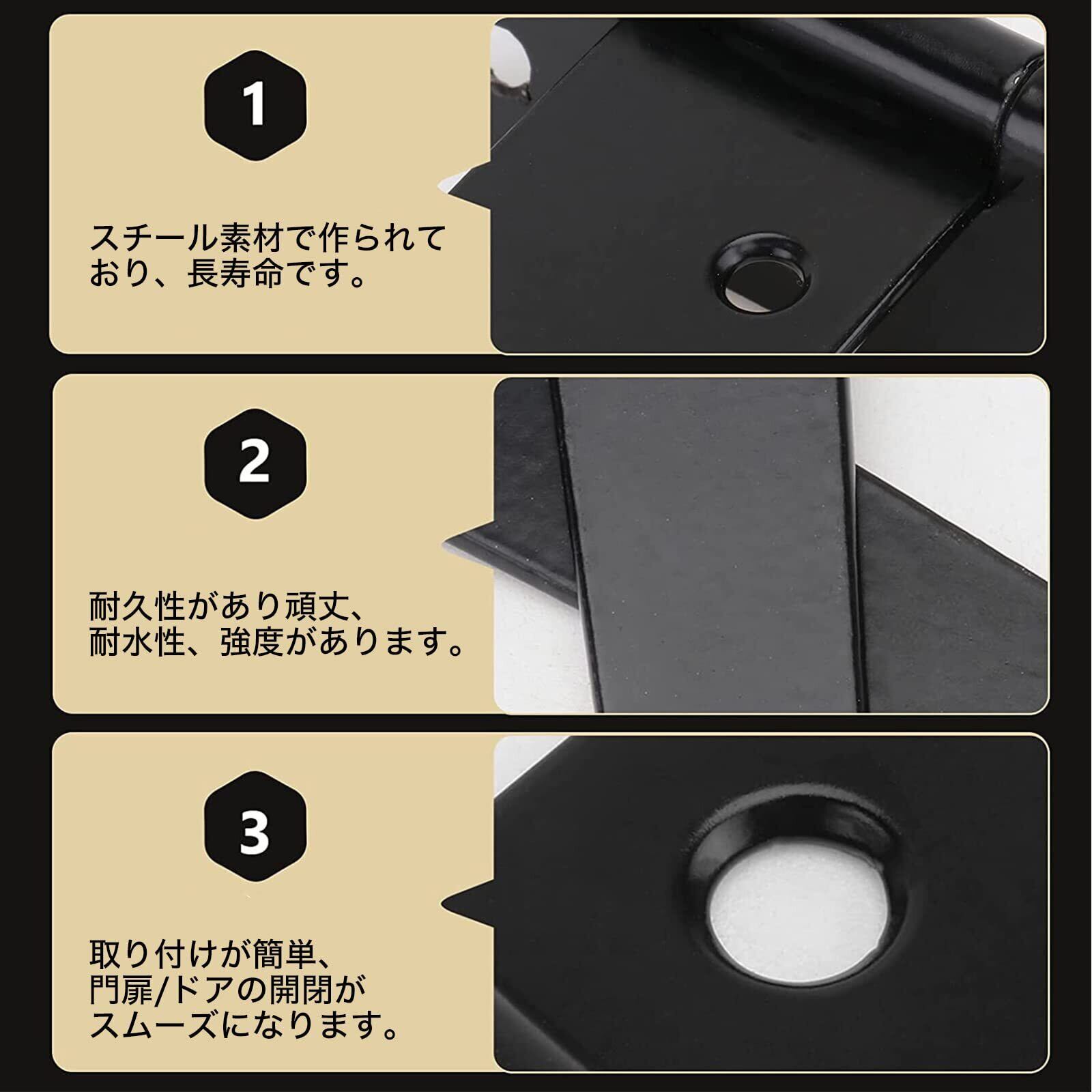 1

スチール素材で作られており、長寿命です。

2

耐久性があり頑丈、耐水性、強度があります。

3

取り付けが簡単、門扉/ドアの開閉がスムーズになります。