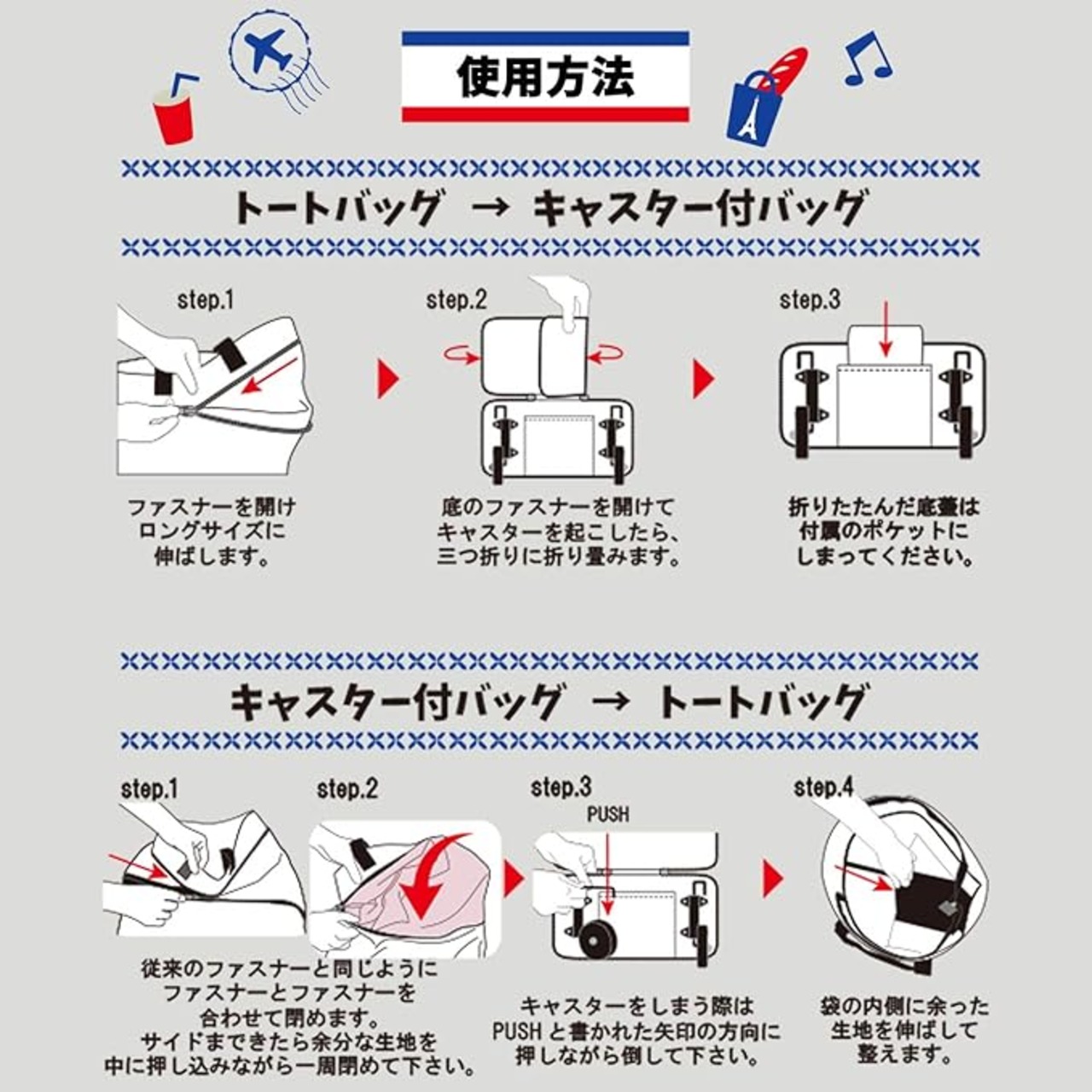 使用方法

トートバッグ → キャスター付バッグ

step.1

ファスナーを開け
ロングサイズに
伸ばします。

step.2

底のファスナーを開けて
キャスターを起こしたら、
三つ折りに折り畳みます。

step.3

折りたたんだ底蓋は
付属のポケットに
しまってください。

キャスター付バッグ → トートバッグ

step.1

step.2

従来のファスナーと同じように
ファスナーとファスナーを
合わせて閉めます。
サイドまできたら余分な生地を
中に押し込みながら一周閉めて下さい。

step.3

PUSH

キャスターをしまう際は
PUSH と書かれた矢印の方向に
押しながら倒して下さい。

step.4

袋の内側に余った
生地を伸ばして
整えます。