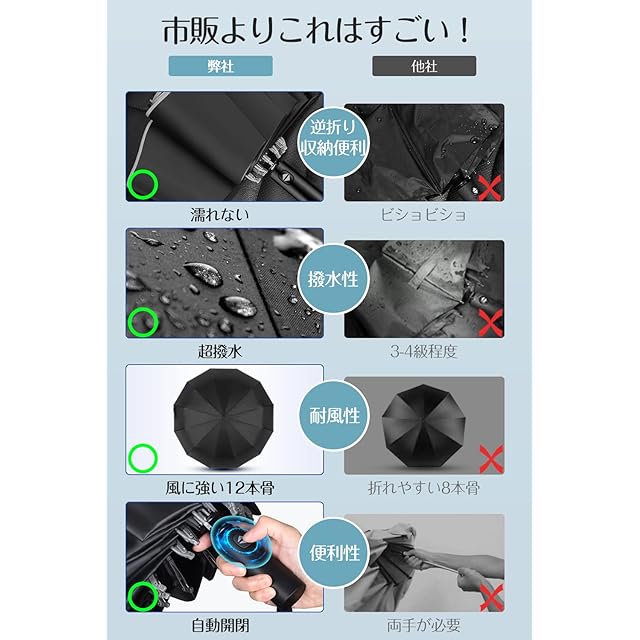 市販よりこれはすごい！

弊社

他社

逆折り
収納便利

濡れない

ビショビショ

撥水性

超撥水

3-4級程度

耐風性

風に強い12本骨

折れやすい8本骨

便利性

自動開閉

両手が必要