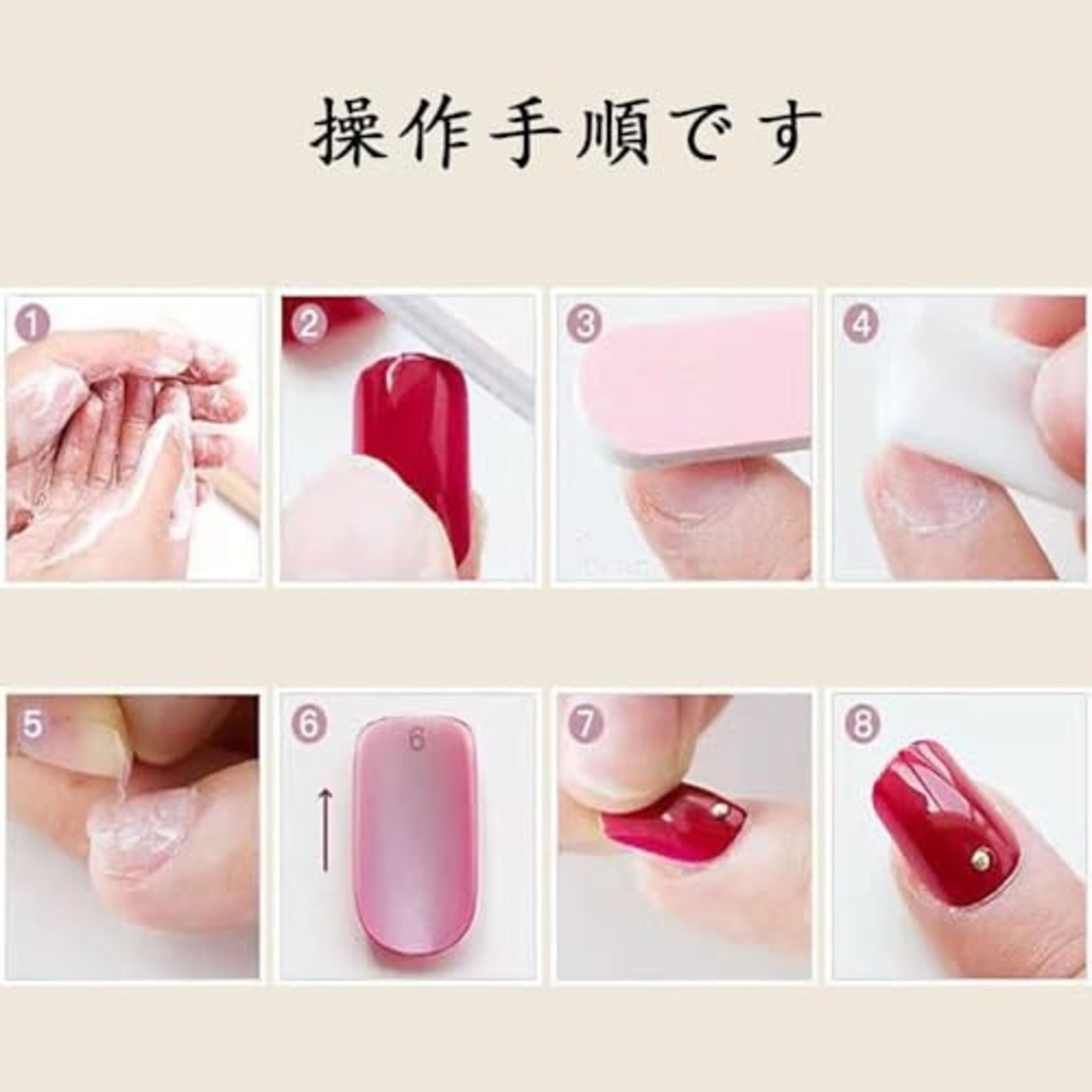 操作手順です

1

2

3

4

5

6

6

7

8