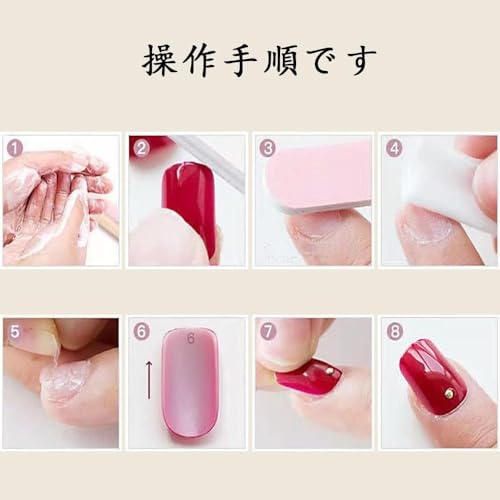 操作手順です

1

2

3

4

5

6

6

7

8