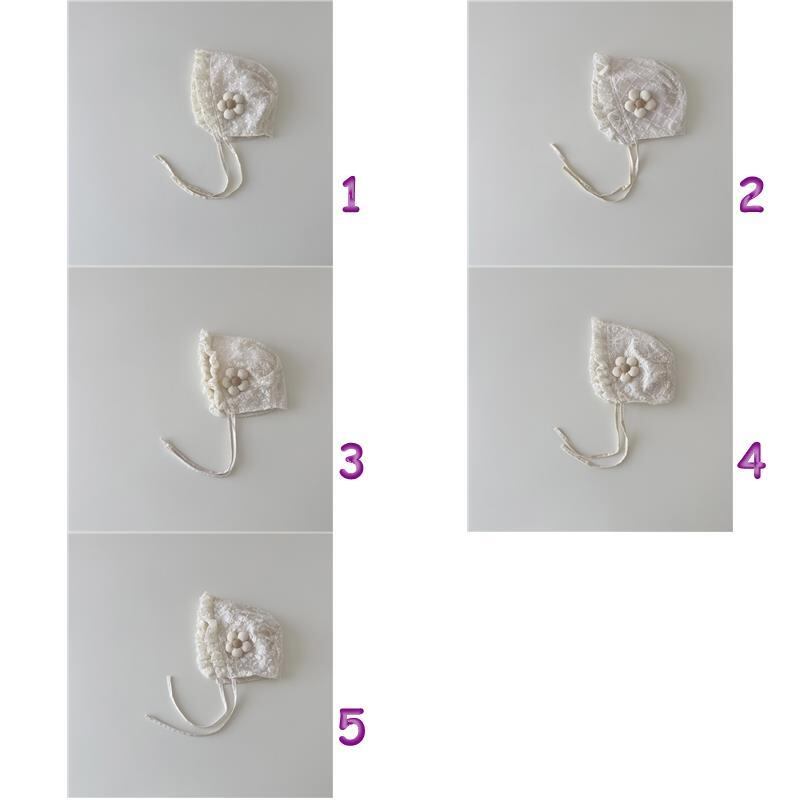 1

2

3

4

5