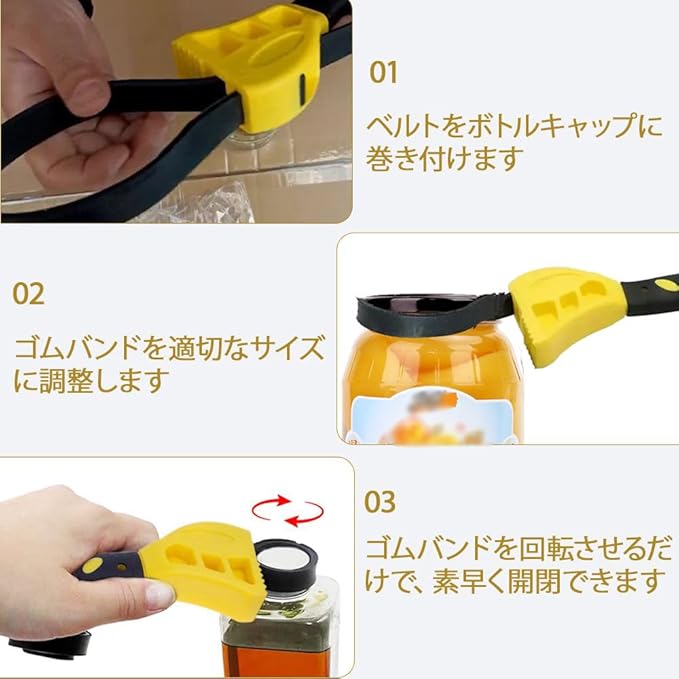 01

ベルトをボトルキャップに巻き付けます

02

ゴムバンドを適切なサイズに調整します

03

ゴムバンドを回転させるだけで、素早く開閉できます