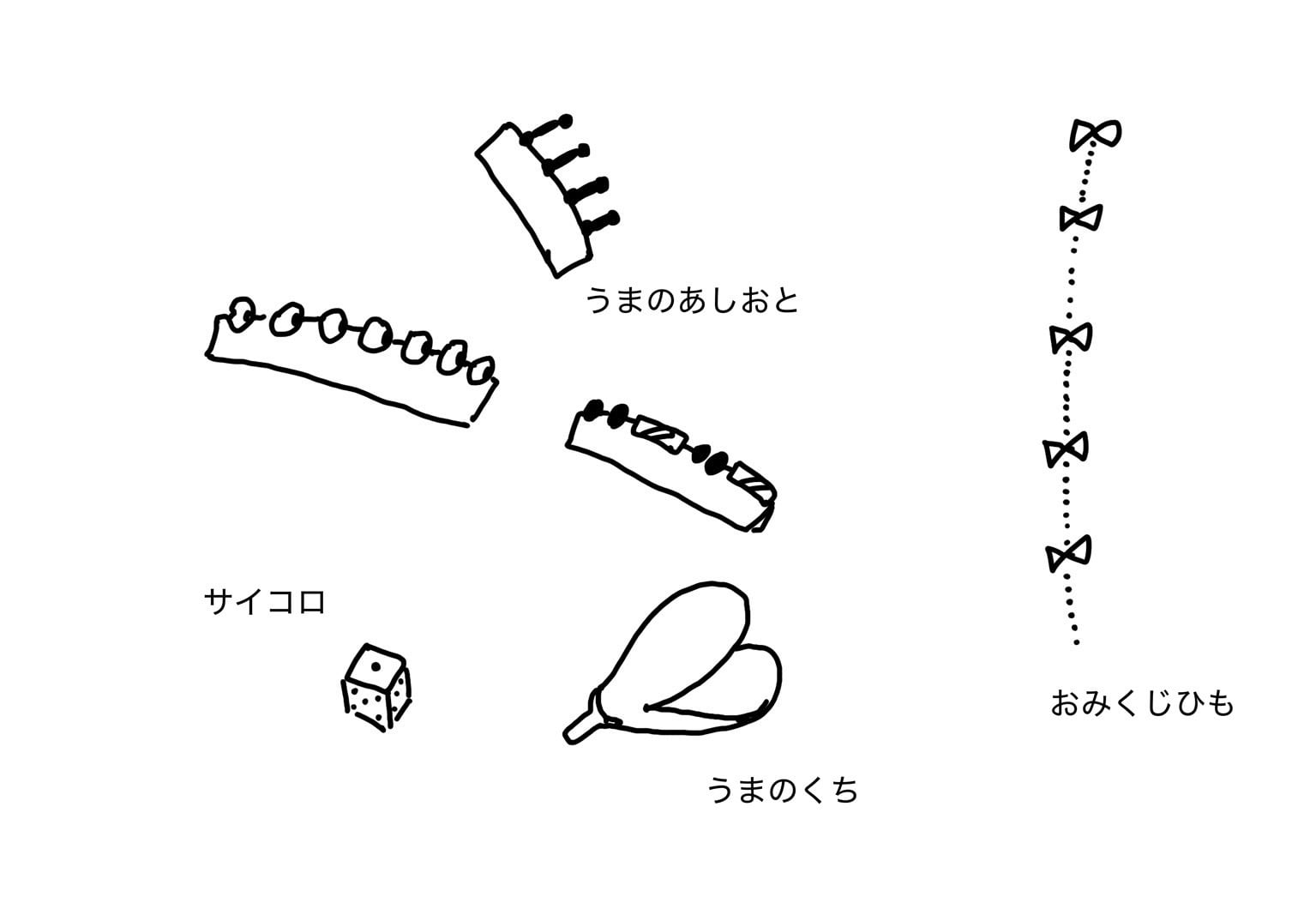 うまのあしおと

サイコロ

うまのくち

おみくじひも