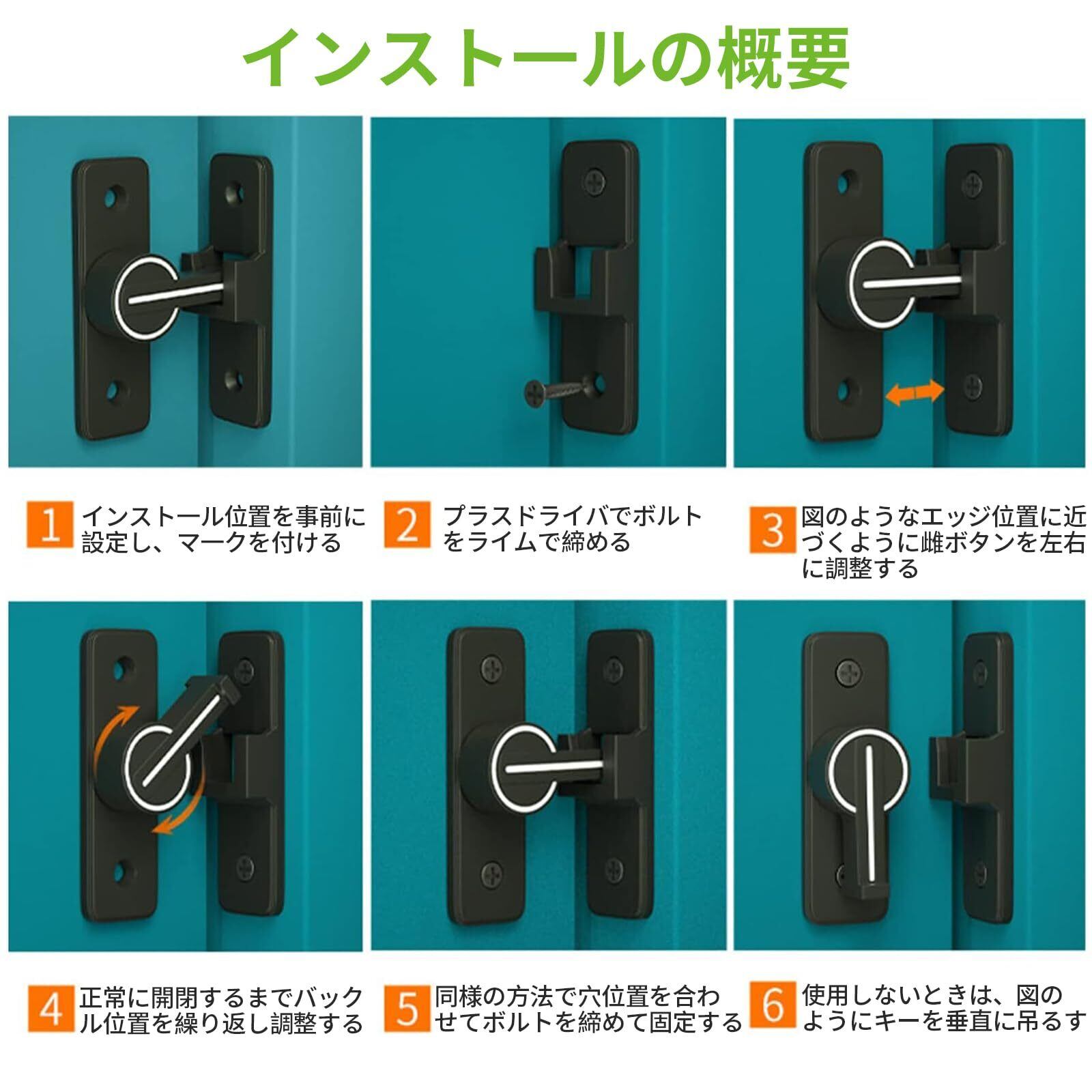 インストールの概要

1 インストール位置を事前に設定し、マークを付ける

2 プラスドライバでボルトをライムで締める

3 図のようなエッジ位置に近づくように雌ボタンを左右に調整する

4 正常に開閉するまでバックル位置を繰り返し調整する

5 同様の方法で穴位置を合わせてボルトを締めて固定する

6 使用しないときは、図のようにキーを垂直に吊るす