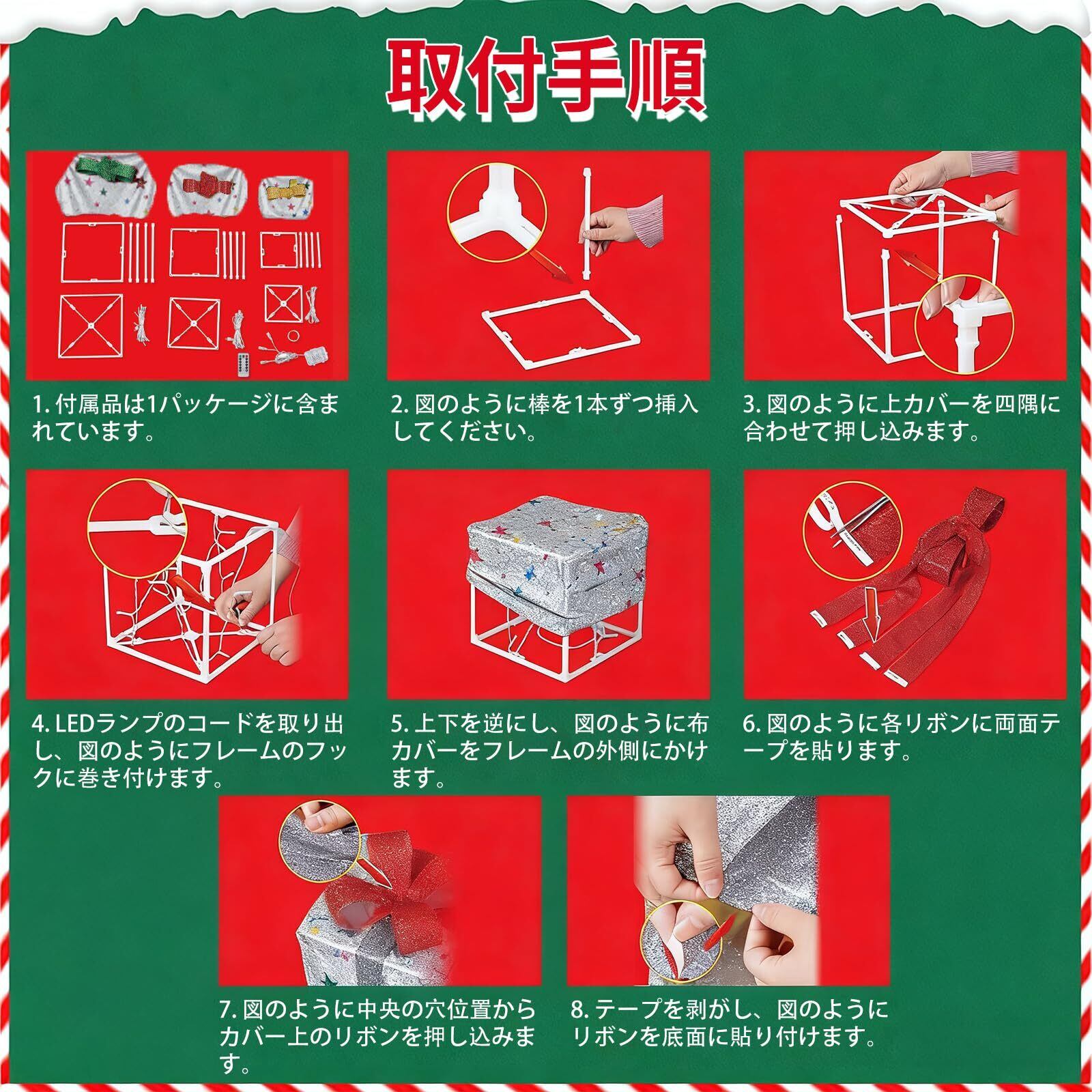 取付手順

1. 付属品は1パッケージに含まれています。

2. 図のように棒を1本ずつ挿入してください。

3. 図のように上カバーを四隅に合わせて押し込みます。

4. LEDランプのコードを取り出し、図のようにフレームのフックに巻き付けます。

5. 上下を逆にし、図のように布カバーをフレームの外側にかけます。

6. 図のように各リボンに両面テープを貼ります。

7. 図のように中央の穴位置からカバー上のリボンを押し込みます。

8. テープを剥がし、図のようにリボンを底面に貼り付けます。