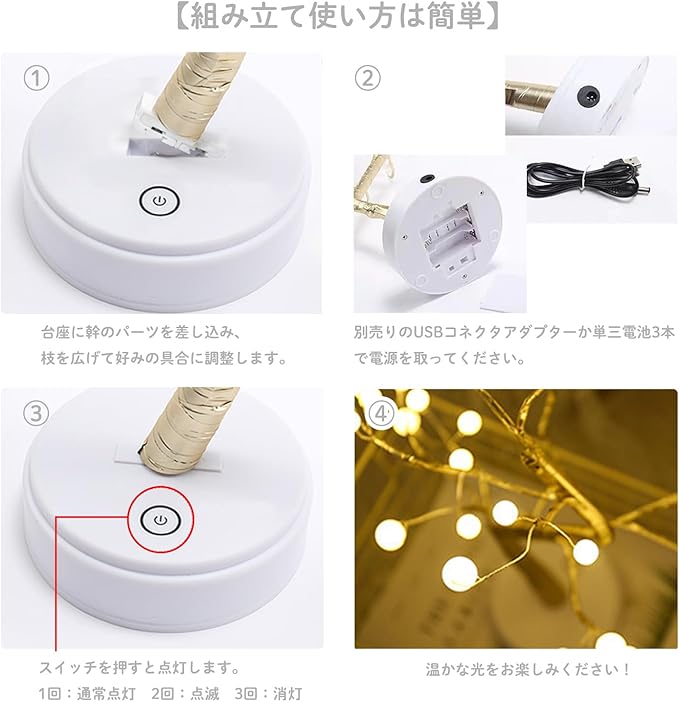 【組み立て使い方は簡単】

①

台座に幹のパーツを差し込み、
枝を広げて好みの具合に調整します。

②

別売りのUSBコネクタアダプターか単三電池3本で電源を取ってください。

③

スイッチを押すと点灯します。
1回：通常点灯　2回：点滅　3回：消灯

④

温かな光をお楽しみください！