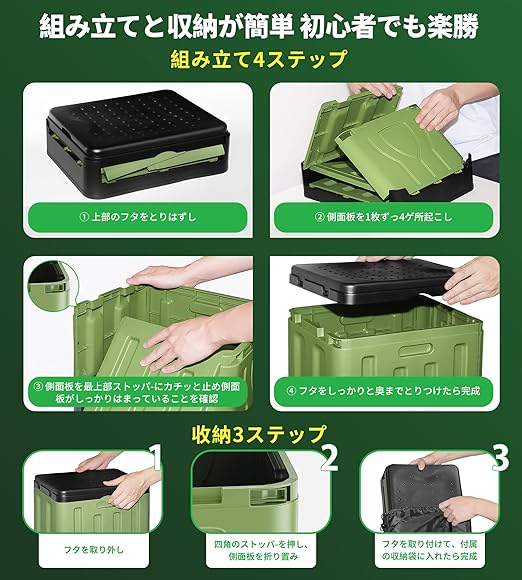 組み立てと収納が簡単 初心者でも楽勝

組み立て4ステップ

① 上部のフタをとりはずし

② 側面板を1枚ずっ4ゲ所起こし

③ 側面板を最上部ストッパ-にカチッと止め側面板がしっかりはまっていることを確認

④ フタをしっかりと奥までとりつけたら完成

収納3ステップ

1

フタを取り外し

2

四角のストッパ-を押し、側面板を折り畳み

3

フタを取り付けて、付属の収納袋に入れたら完成