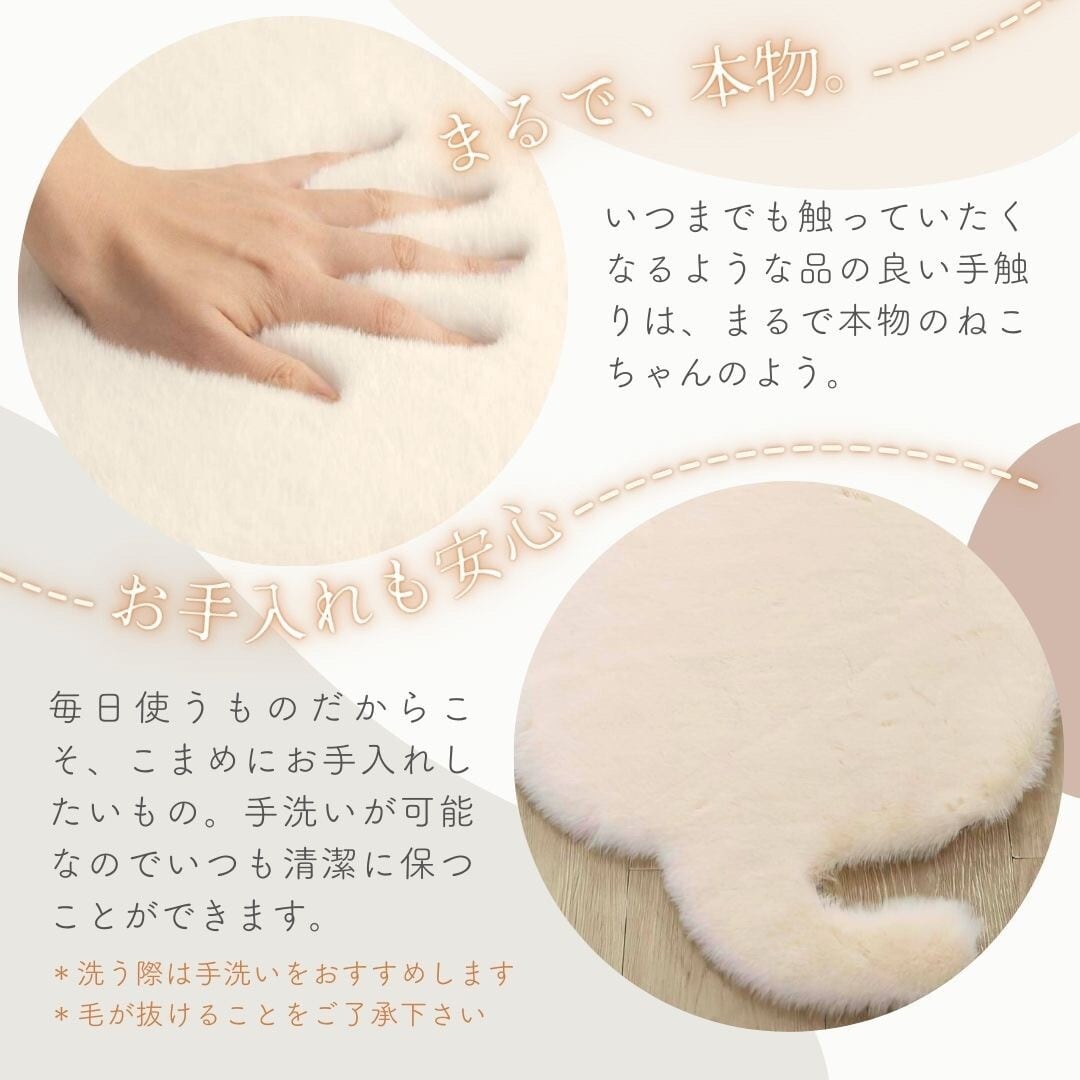 まるで、本物。

いつまでも触っていたくなるような品の良い手触りは、まるで本物のねこちゃんのよう。

お手入れも安心

毎日使うものだからこそ、こまめにお手入れしたいもの。手洗いが可能なのでいつも清潔に保つことができます。

＊洗う際は手洗いをおすすめします
＊毛が抜けることをご了承下さい