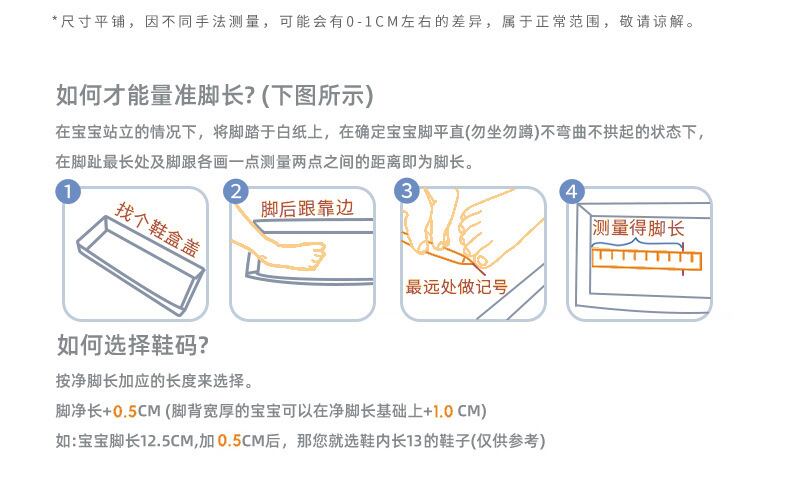 *尺寸平铺，因不同手法测量，可能会有0-1CM左右的差异，属于正常范围，敬请谅解。

如何才能量准脚长? (下图所示)

在宝宝站立的情况下，将脚踏于白纸上，在确定宝宝脚平直(勿坐勿蹲)不弯曲不拱起的状态下，在脚趾最长处及脚跟各画一点测量两点之间的距离即为脚长。

1 找个鞋盒盖

2 脚后跟靠边

3 最远处做记号

4 测量得脚长

如何选择鞋码?

按净脚长加应的长度来选择。

脚净长+0.5CM (脚背宽厚的宝宝可以在净脚长基础上+1.0 CM)

如:宝宝脚长12.5CM,加 0.5CM后，那您就选鞋内长13的鞋子(仅供参考)