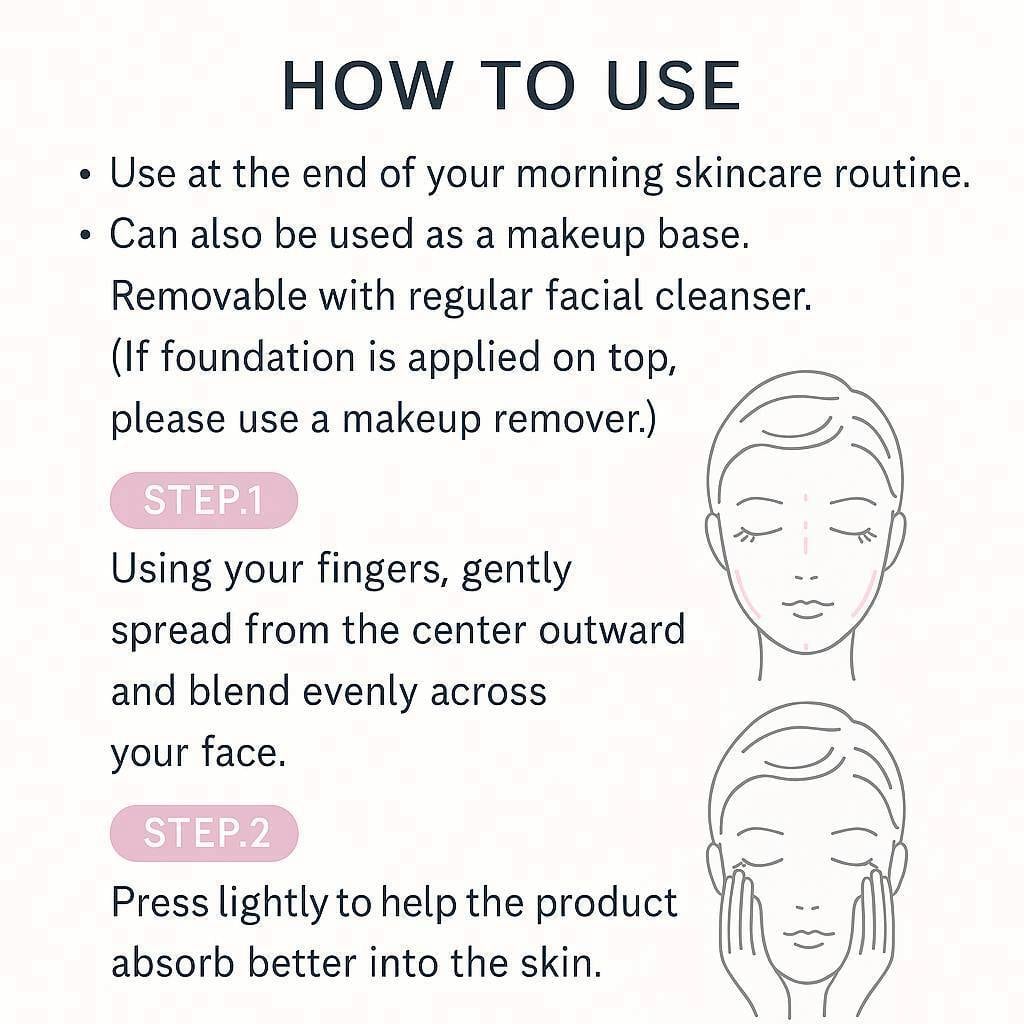 HOW TO USE

• Use at the end of your morning skincare routine.

• Can also be used as a makeup base. Removable with regular facial cleanser. (If foundation is applied on top, please use a makeup remover.)

STEP.1

Using your fingers, gently spread from the center outward and blend evenly across your face.

STEP.2

Press lightly to help the product absorb better into the skin.